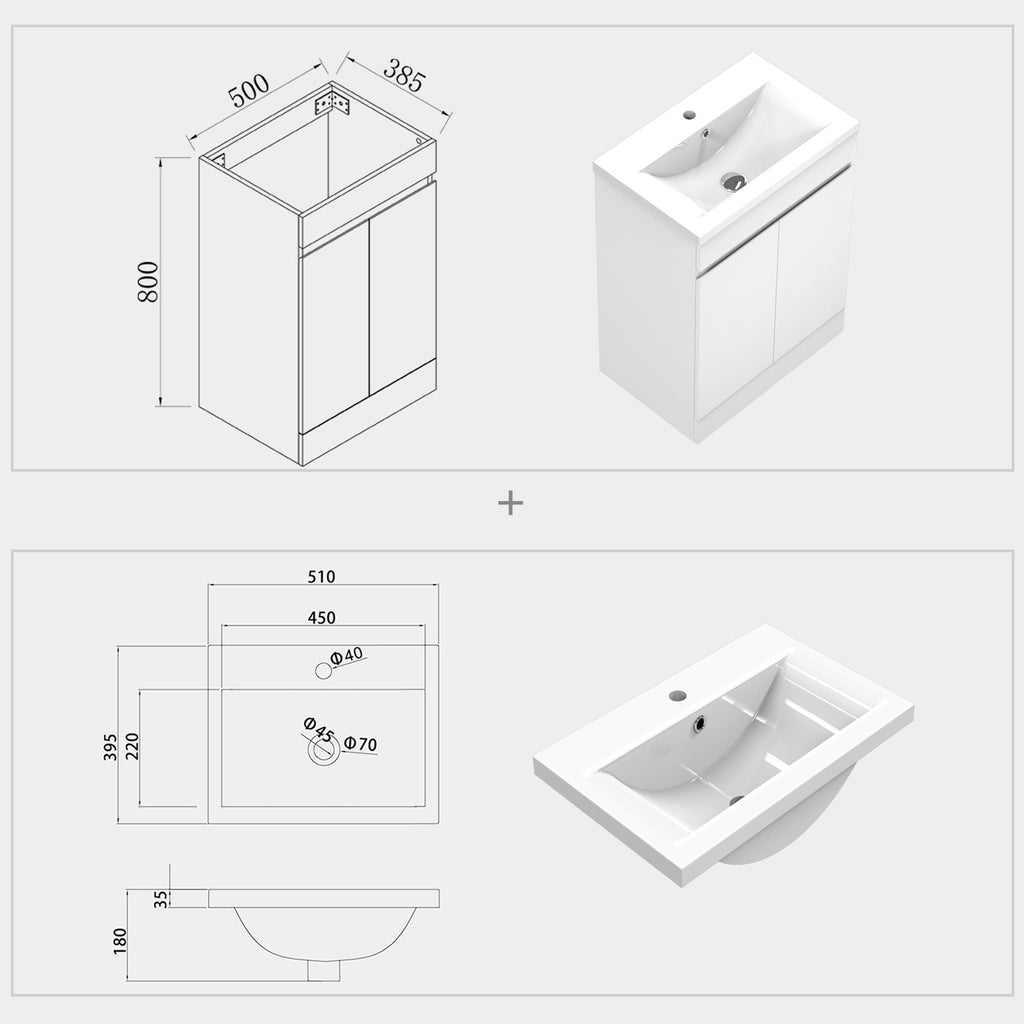 500
385
800

+

510
450
Φ40
395
220
Φ45
Φ70
35
180