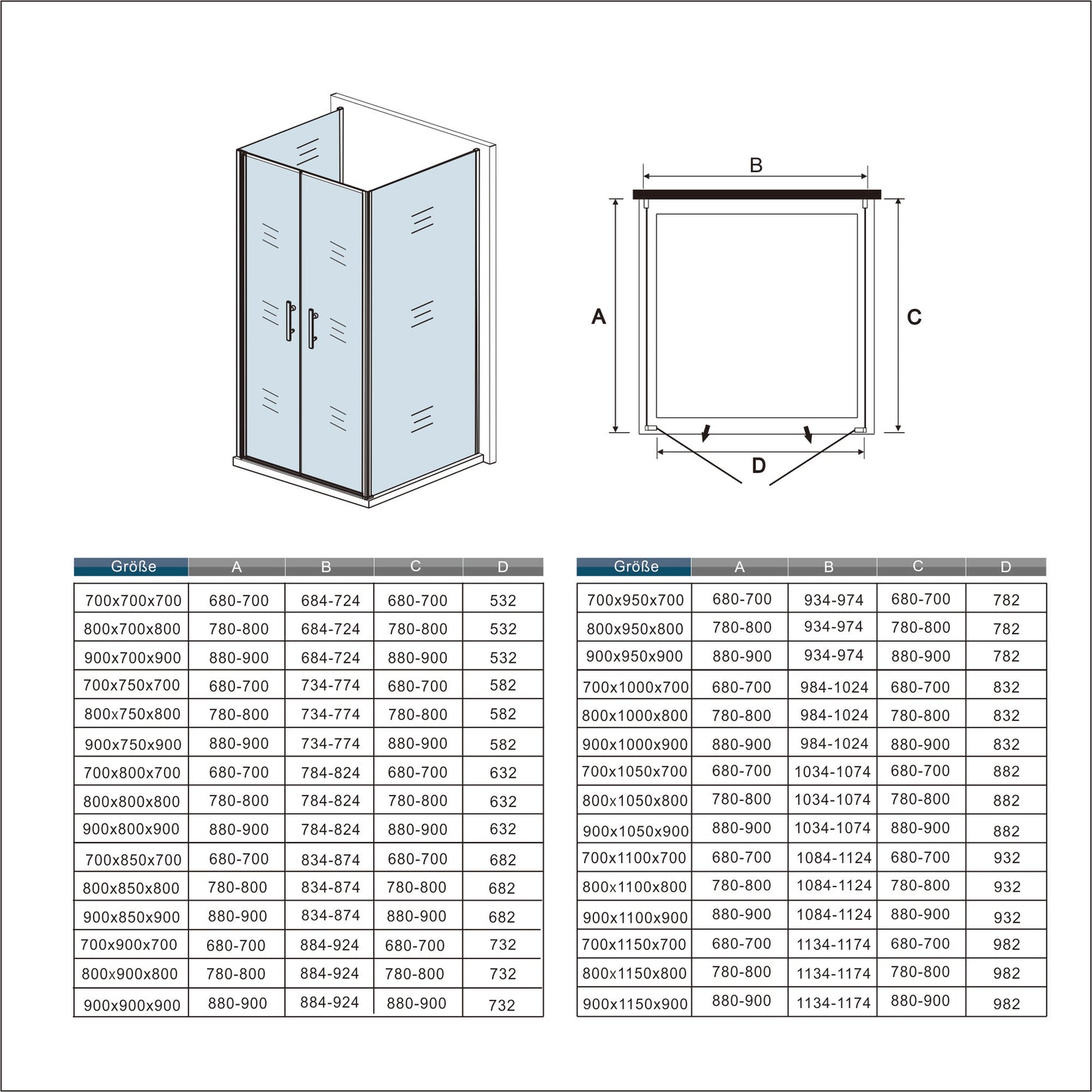 B

A

C

D

| Größe | A | B | C | D |
|---|---|---|---|---|
| 700x700x700 | 680-700 | 684-724 | 680-700 | 532 |
| 800x700x800 | 780-800 | 684-724 | 780-800 | 532 |
| 900x700x900 | 880-900 | 684-724 | 880-900 | 532 |
| 700x750x700 | 680-700 | 734-774 | 680-700 | 582 |
| 800x750x800 | 780-800 | 734-774 | 780-800 | 582 |
| 900x750x900 | 880-900 | 734-774 | 880-900 | 582 |
| 700x800x700 | 680-700 | 784-824 | 680-700 | 632 |
| 800x800x800 | 780-800 | 784-824 | 780-800 | 632 |
| 900x800x900 | 880-900 | 784-824 | 880-900 | 632 |
| 700x850x700 | 680-700 | 834-874 | 680-700 | 682 |
| 800x850x800 | 780-800 | 834-874 | 780-800 | 682 |
| 900x850x900 | 880-900 | 834-874 | 880-900 | 682 |
| 700x900x700 | 680-700 | 884-924 | 680-700 | 732 |
| 800x900x800 | 780-800 | 884-924 | 780-800 | 732 |
| 900x900x900 | 880-900 | 884-924 | 880-900 | 732 |

| Größe | A | B | C | D |
|---|---|---|---|---|
| 700x950x700 | 680-700 | 934-974 | 680-700 | 782 |
| 800x950x800 | 780-800 | 934-974 | 780-800 | 782 |
| 900x950x900 | 880-900 | 934-974 | 880-900 | 782 |
| 700x1000x700 | 680-700 | 984-1024 | 680-700 | 832 |
| 800x1000x800 | 780-800 | 984-1024 | 780-800 | 832 |
| 900x1000x900 | 880-900 | 984-1024 | 880-900 | 832 |
| 700x1050x700 | 680-700 | 1034-1074 | 680-700 | 882 |
| 800x1050x800 | 780-800 | 1034-1074 | 780-800 | 882 |
| 900x1050x900 | 880-900 | 1034-1074 | 880-900 | 882 |
| 700x1100x700 | 680-700 | 1084-1124 | 680-700 | 932 |
| 800x1100x800 | 780-800 | 1084-1124 | 780-800 | 932 |
| 900x1100x900 | 880-900 | 1084-1124 | 880-900 | 932 |
| 700x1150x700 | 680-700 | 1134-1174 | 680-700 | 982 |
| 800x1150x800 | 780-800 | 1134-1174 | 780-800 | 982 |
| 900x1150x900 | 880-900 | 1134-1174 | 880-900 | 982 |