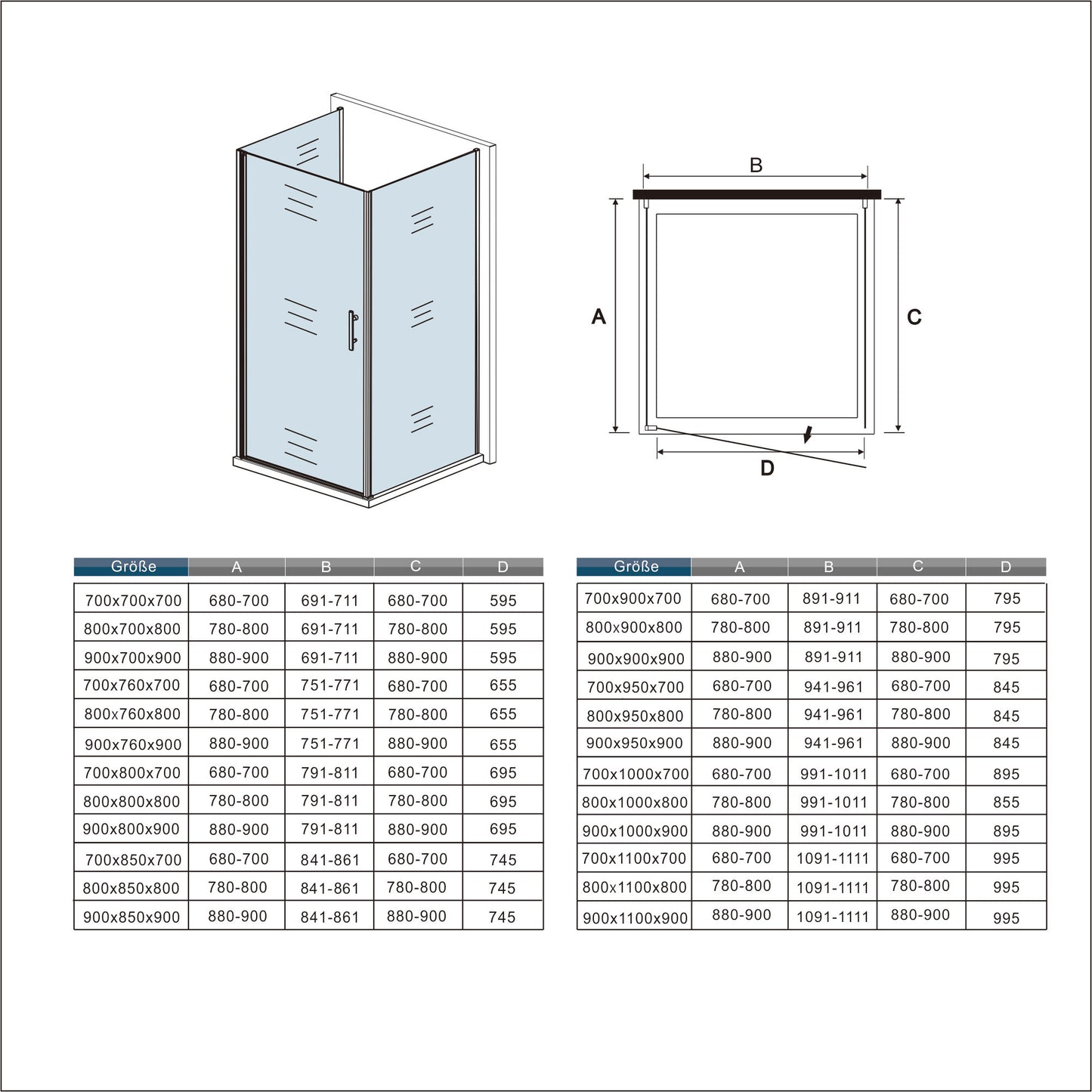 B

A

C

D

| Größe | A | B | C | D |
|---|---|---|---|---|
| 700x700x700 | 680-700 | 691-711 | 680-700 | 595 |
| 800x700x800 | 780-800 | 691-711 | 780-800 | 595 |
| 900x700x900 | 880-900 | 691-711 | 880-900 | 595 |
| 700x760x700 | 680-700 | 751-771 | 680-700 | 655 |
| 800x760x800 | 780-800 | 751-771 | 780-800 | 655 |
| 900x760x900 | 880-900 | 751-771 | 880-900 | 655 |
| 700x800x700 | 680-700 | 791-811 | 680-700 | 695 |
| 800x800x800 | 780-800 | 791-811 | 780-800 | 695 |
| 900x800x900 | 880-900 | 791-811 | 880-900 | 695 |
| 700x850x700 | 680-700 | 841-861 | 680-700 | 745 |
| 800x850x800 | 780-800 | 841-861 | 780-800 | 745 |
| 900x850x900 | 880-900 | 841-861 | 880-900 | 745 |

| Größe | A | B | C | D |
|---|---|---|---|---|
| 700x900x700 | 680-700 | 891-911 | 680-700 | 795 |
| 800x900x800 | 780-800 | 891-911 | 780-800 | 795 |
| 900x900x900 | 880-900 | 891-911 | 880-900 | 795 |
| 700x950x700 | 680-700 | 941-961 | 680-700 | 845 |
| 800x950x800 | 780-800 | 941-961 | 780-800 | 845 |
| 900x950x900 | 880-900 | 941-961 | 880-900 | 845 |
| 700x1000x700 | 680-700 | 991-1011 | 680-700 | 895 |
| 800x1000x800 | 780-800 | 991-1011 | 780-800 | 855 |
| 900x1000x900 | 880-900 | 991-1011 | 880-900 | 895 |
| 700x1100x700 | 680-700 | 1091-1111 | 680-700 | 995 |
| 800x1100x800 | 780-800 | 1091-1111 | 780-800 | 995 |
| 900x1100x900 | 880-900 | 1091-1111 | 880-900 | 995 |