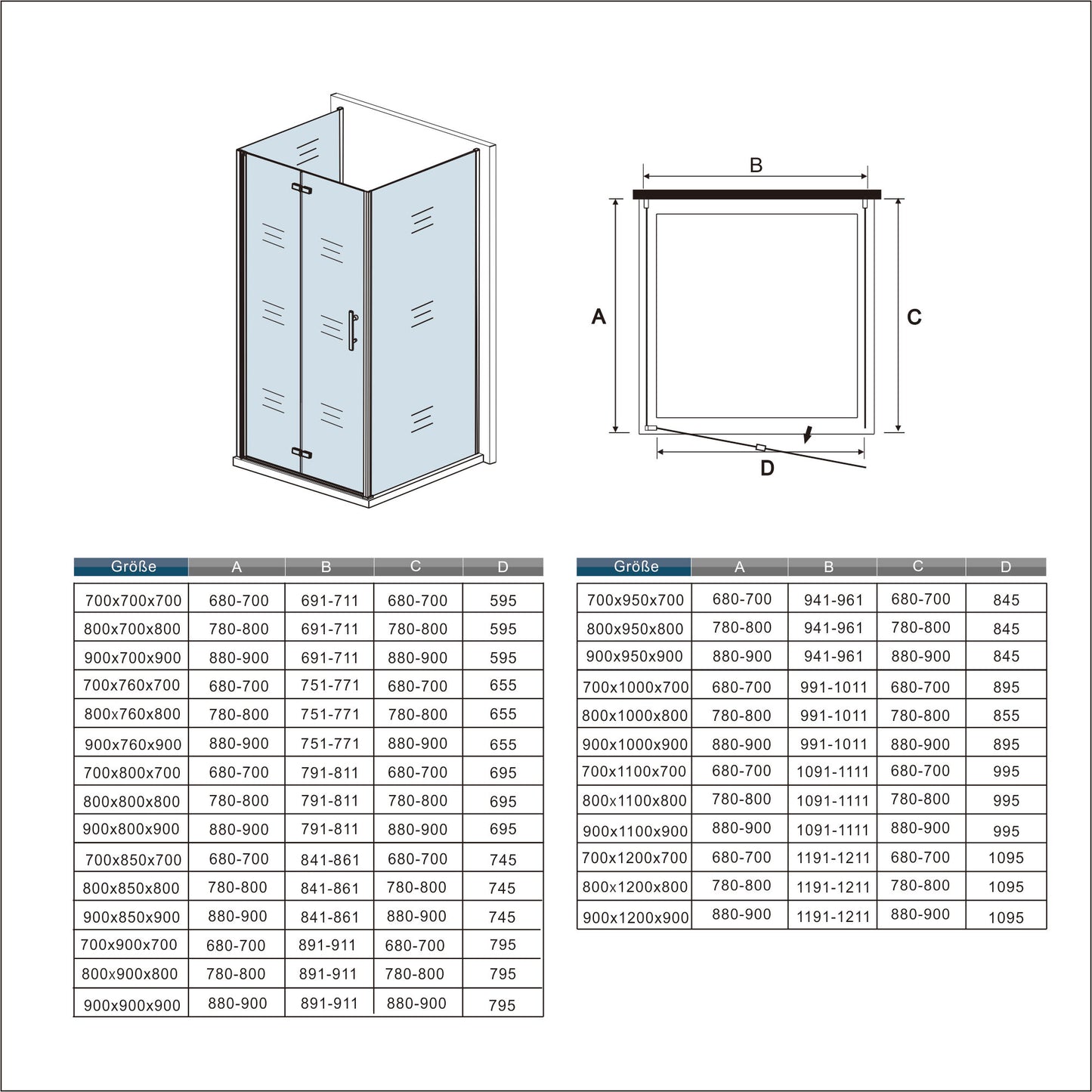 B

A

C

D

| Größe | A | B | C | D |
|---|---|---|---|---|
| 700x700x700 | 680-700 | 691-711 | 680-700 | 595 |
| 800x700x800 | 780-800 | 691-711 | 780-800 | 595 |
| 900x700x900 | 880-900 | 691-711 | 880-900 | 595 |
| 700x760x700 | 680-700 | 751-771 | 680-700 | 655 |
| 800x760x800 | 780-800 | 751-771 | 780-800 | 655 |
| 900x760x900 | 880-900 | 751-771 | 880-900 | 655 |
| 700x800x700 | 680-700 | 791-811 | 680-700 | 695 |
| 800x800x800 | 780-800 | 791-811 | 780-800 | 695 |
| 900x800x900 | 880-900 | 791-811 | 880-900 | 695 |
| 700x850x700 | 680-700 | 841-861 | 680-700 | 745 |
| 800x850x800 | 780-800 | 841-861 | 780-800 | 745 |
| 900x850x900 | 880-900 | 841-861 | 880-900 | 745 |
| 700x900x700 | 680-700 | 891-911 | 680-700 | 795 |
| 800x900x800 | 780-800 | 891-911 | 780-800 | 795 |
| 900x900x900 | 880-900 | 891-911 | 880-900 | 795 |

| Größe | A | B | C | D |
|---|---|---|---|---|
| 700x950x700 | 680-700 | 941-961 | 680-700 | 845 |
| 800x950x800 | 780-800 | 941-961 | 780-800 | 845 |
| 900x950x900 | 880-900 | 941-961 | 880-900 | 845 |
| 700x1000x700 | 680-700 | 991-1011 | 680-700 | 895 |
| 800x1000x800 | 780-800 | 991-1011 | 780-800 | 855 |
| 900x1000x900 | 880-900 | 991-1011 | 880-900 | 895 |
| 700x1100x700 | 680-700 | 1091-1111 | 680-700 | 995 |
| 800x1100x800 | 780-800 | 1091-1111 | 780-800 | 995 |
| 900x1100x900 | 880-900 | 1091-1111 | 880-900 | 995 |
| 700x1200x700 | 680-700 | 1191-1211 | 680-700 | 1095 |
| 800x1200x800 | 780-800 | 1191-1211 | 780-800 | 1095 |
| 900x1200x900 | 880-900 | 1191-1211 | 880-900 | 1095 |