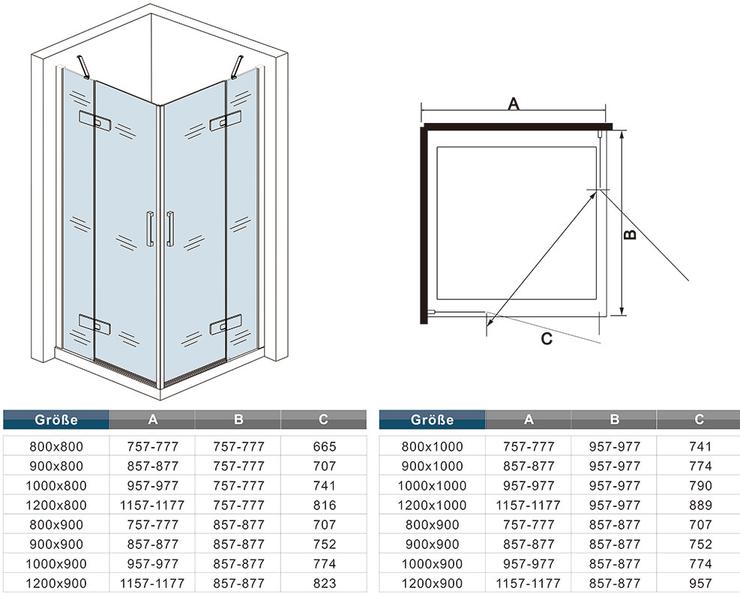 A

B

C

| Größe | A | B | C |
|---|---|---|---|
| 800x800 | 757-777 | 757-777 | 665 |
| 900x800 | 857-877 | 757-777 | 707 |
| 1000x800 | 957-977 | 757-777 | 741 |
| 1200x800 | 1157-1177 | 757-777 | 816 |
| 800x900 | 757-777 | 857-877 | 707 |
| 900x900 | 857-877 | 857-877 | 752 |
| 1000x900 | 957-977 | 857-877 | 774 |
| 1200x900 | 1157-1177 | 857-877 | 823 |

| Größe | A | B | C |
|---|---|---|---|
| 800x1000 | 757-777 | 957-977 | 741 |
| 900x1000 | 857-877 | 957-977 | 774 |
| 1000x1000 | 957-977 | 957-977 | 790 |
| 1200x1000 | 1157-1177 | 957-977 | 889 |
| 800x900 | 757-777 | 857-877 | 707 |
| 900x900 | 857-877 | 857-877 | 752 |
| 1000x900 | 957-977 | 857-877 | 774 |
| 1200x900 | 1157-1177 | 857-877 | 957 |