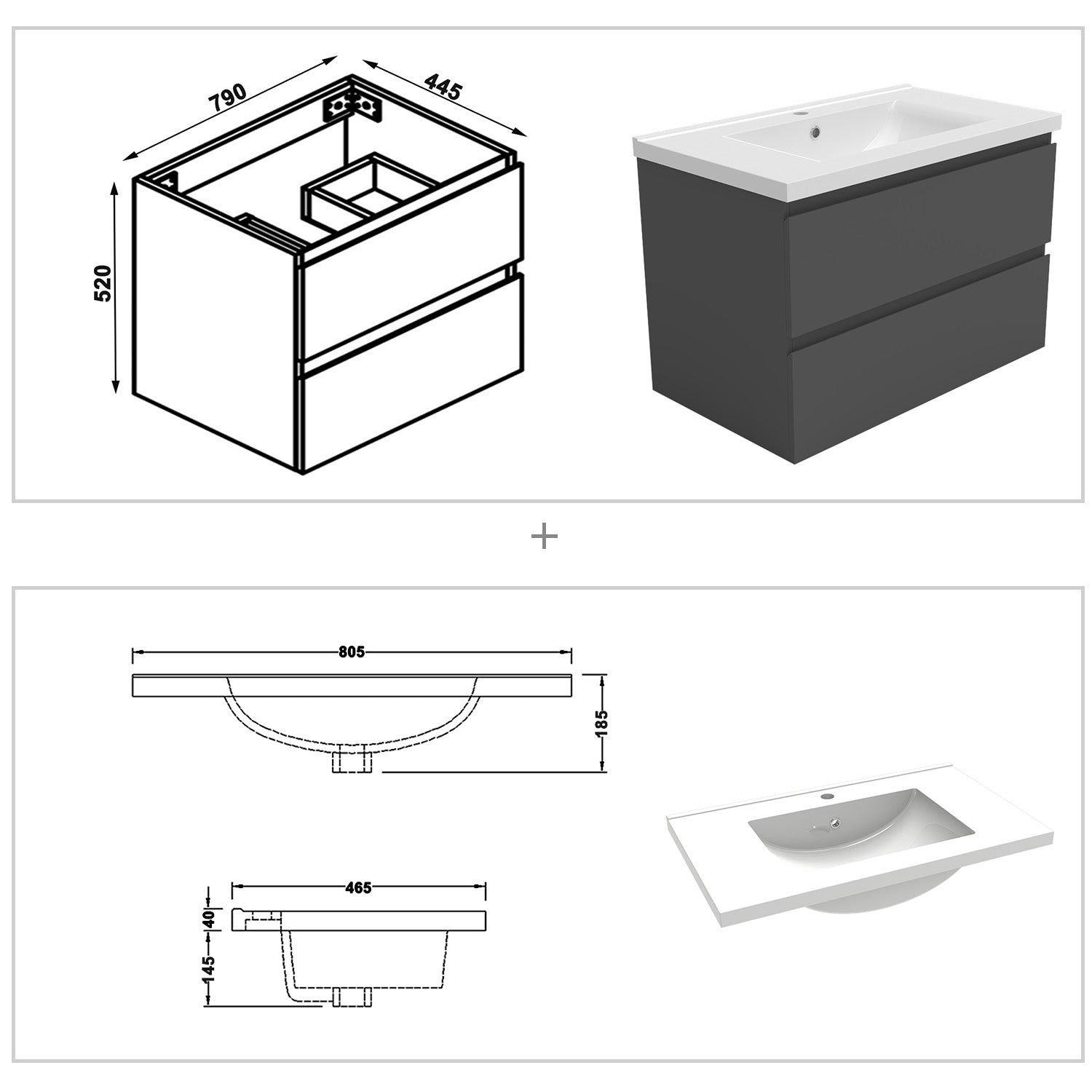 790

445

520

+

805

185

465

40

145