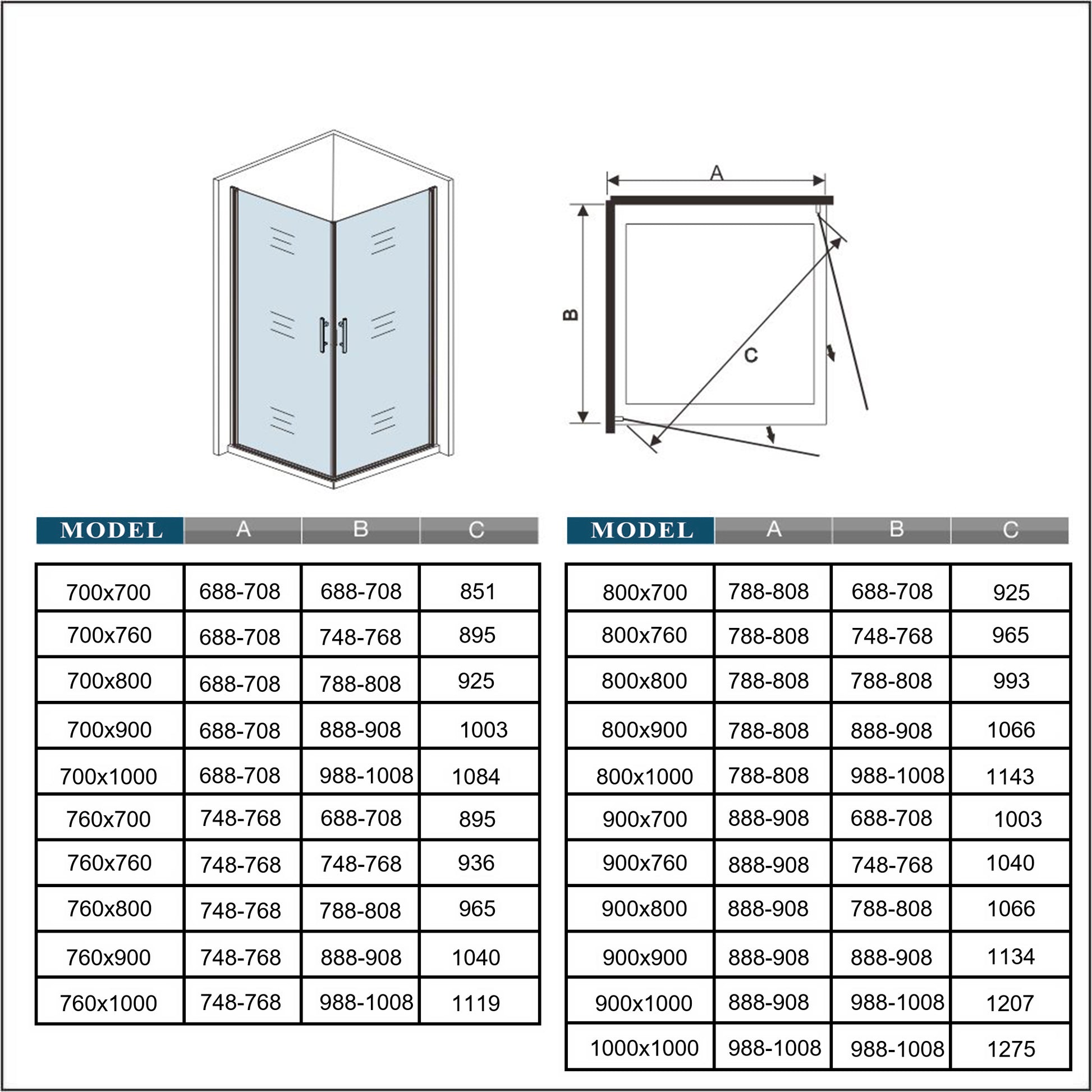 A

B

C

| MODEL | A | B | C |
|---|---|---|---|
| 700x700 | 688-708 | 688-708 | 851 |
| 700x760 | 688-708 | 748-768 | 895 |
| 700x800 | 688-708 | 788-808 | 925 |
| 700x900 | 688-708 | 888-908 | 1003 |
| 700x1000 | 688-708 | 988-1008 | 1084 |
| 760x700 | 748-768 | 688-708 | 895 |
| 760x760 | 748-768 | 748-768 | 936 |
| 760x800 | 748-768 | 788-808 | 965 |
| 760x900 | 748-768 | 888-908 | 1040 |
| 760x1000 | 748-768 | 988-1008 | 1119 |

| MODEL | A | B | C |
|---|---|---|---|
| 800x700 | 788-808 | 688-708 | 925 |
| 800x760 | 788-808 | 748-768 | 965 |
| 800x800 | 788-808 | 788-808 | 993 |
| 800x900 | 788-808 | 888-908 | 1066 |
| 800x1000 | 788-808 | 988-1008 | 1143 |
| 900x700 | 888-908 | 688-708 | 1003 |
| 900x760 | 888-908 | 748-768 | 1040 |
| 900x800 | 888-908 | 788-808 | 1066 |
| 900x900 | 888-908 | 888-908 | 1134 |
| 900x1000 | 888-908 | 988-1008 | 1207 |
| 1000x1000 | 988-1008 | 988-1008 | 1275 |