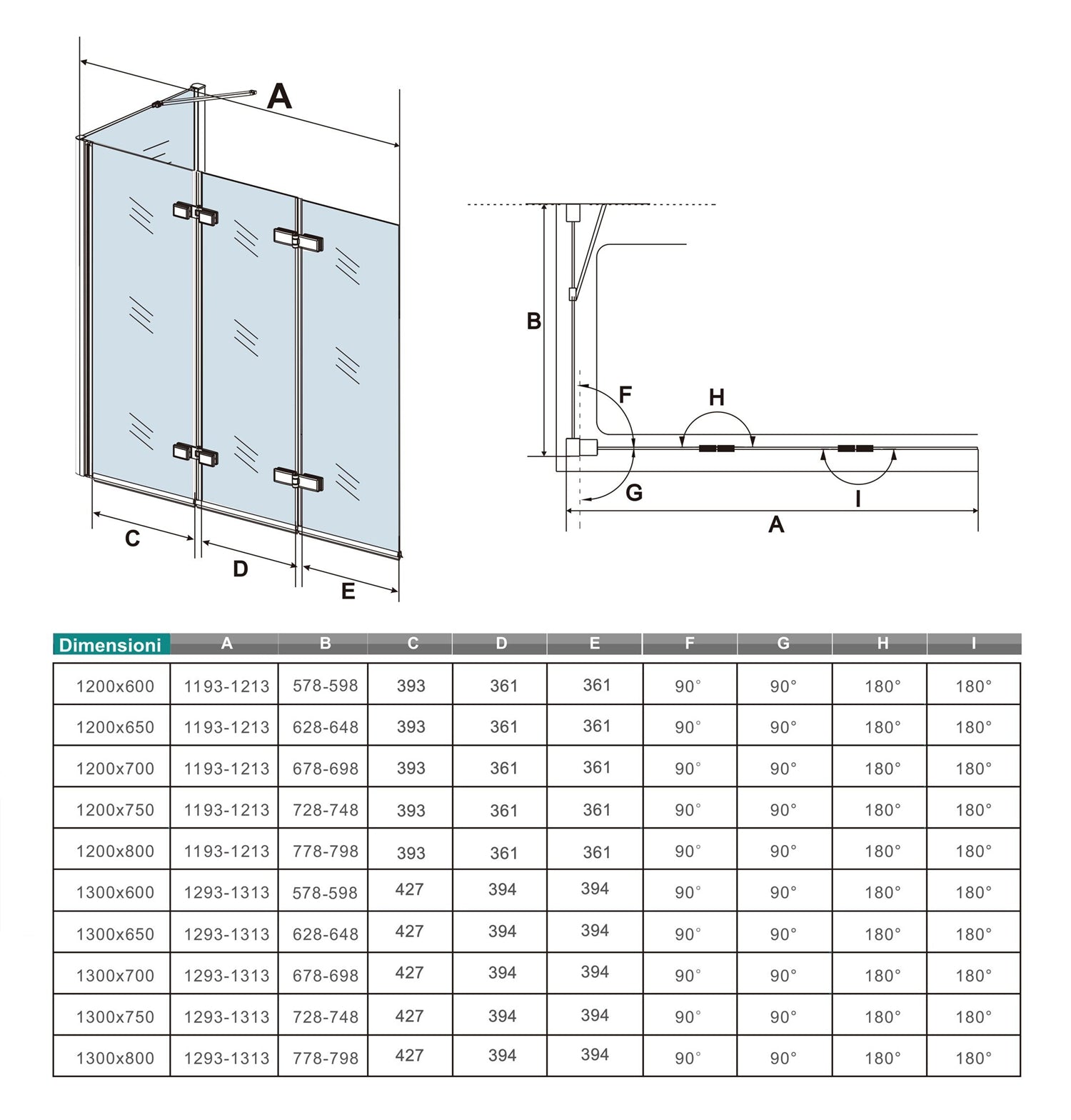 A

C

D

E

B

F

H

G

I

A

| Dimensioni | A | B | C | D | E | F | G | H | I |
|---|---|---|---|---|---|---|---|---|---|
| 1200x600 | 1193-1213 | 578-598 | 393 | 361 | 361 | 90° | 90° | 180° | 180° |
| 1200x650 | 1193-1213 | 628-648 | 393 | 361 | 361 | 90° | 90° | 180° | 180° |
| 1200x700 | 1193-1213 | 678-698 | 393 | 361 | 361 | 90° | 90° | 180° | 180° |
| 1200x750 | 1193-1213 | 728-748 | 393 | 361 | 361 | 90° | 90° | 180° | 180° |
| 1200x800 | 1193-1213 | 778-798 | 393 | 361 | 361 | 90° | 90° | 180° | 180° |
| 1300x600 | 1293-1313 | 578-598 | 427 | 394 | 394 | 90° | 90° | 180° | 180° |
| 1300x650 | 1293-1313 | 628-648 | 427 | 394 | 394 | 90° | 90° | 180° | 180° |
| 1300x700 | 1293-1313 | 678-698 | 427 | 394 | 394 | 90° | 90° | 180° | 180° |
| 1300x750 | 1293-1313 | 728-748 | 427 | 394 | 394 | 90° | 90° | 180° | 180° |
| 1300x800 | 1293-1313 | 778-798 | 427 | 394 | 394 | 90° | 90° | 180° | 180° |