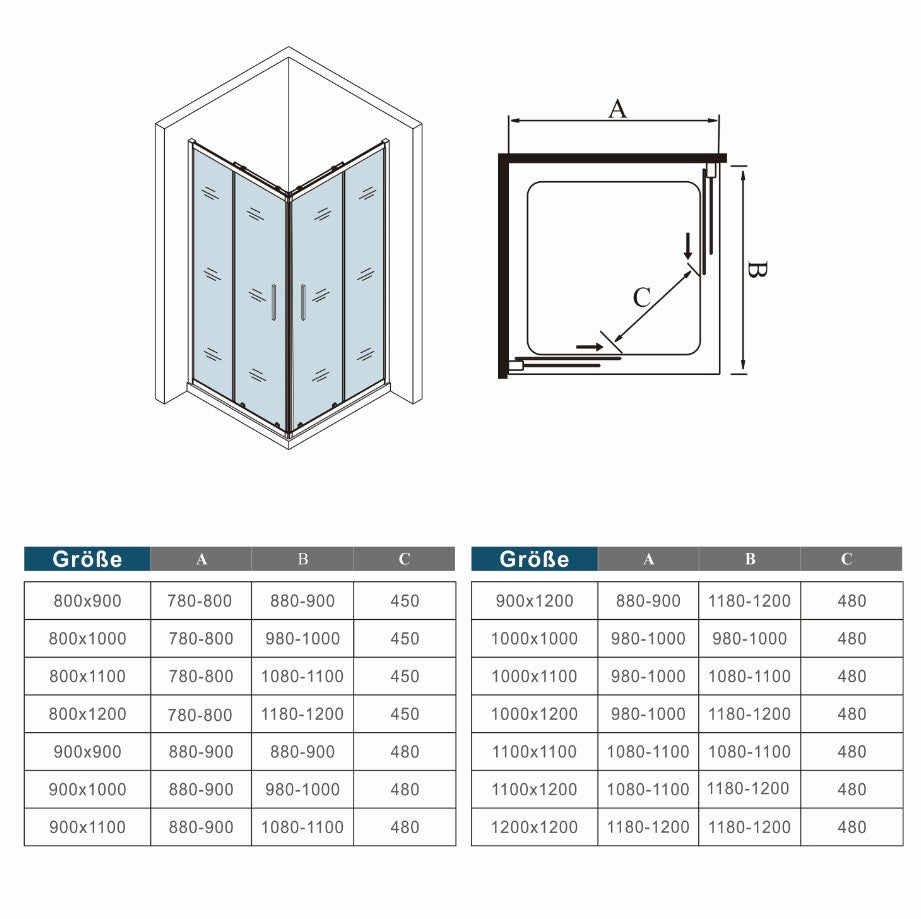 A

B

C

| Größe | A | B | C |
|---|---|---|---|
| 800x900 | 780-800 | 880-900 | 450 |
| 800x1000 | 780-800 | 980-1000 | 450 |
| 800x1100 | 780-800 | 1080-1100 | 450 |
| 800x1200 | 780-800 | 1180-1200 | 450 |
| 900x900 | 880-900 | 880-900 | 480 |
| 900x1000 | 880-900 | 980-1000 | 480 |
| 900x1100 | 880-900 | 1080-1100 | 480 |

| Größe | A | B | C |
|---|---|---|---|
| 900x1200 | 880-900 | 1180-1200 | 480 |
| 1000x1000 | 980-1000 | 980-1000 | 480 |
| 1000x1100 | 980-1000 | 1080-1100 | 480 |
| 1000x1200 | 980-1000 | 1180-1200 | 480 |
| 1100x1100 | 1080-1100 | 1080-1100 | 480 |
| 1100x1200 | 1080-1100 | 1180-1200 | 480 |
| 1200x1200 | 1180-1200 | 1180-1200 | 480 |