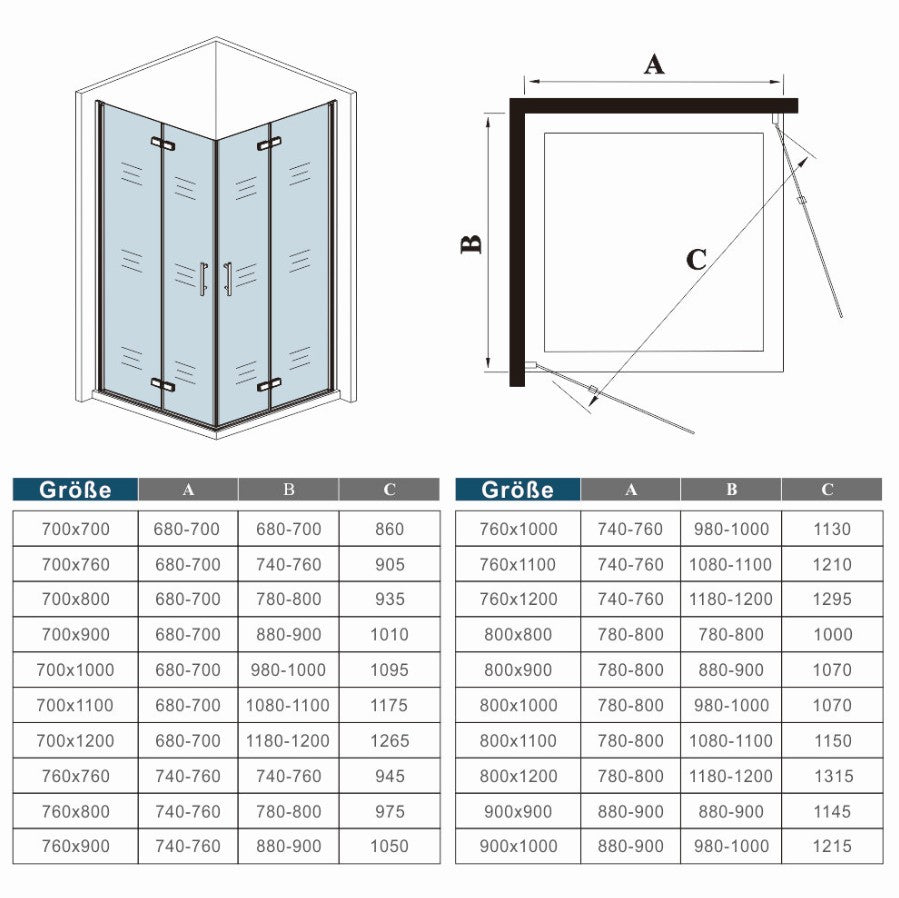 A

B

C

| Größe | A | B | C |
|---|---|---|---|
| 700x700 | 680-700 | 680-700 | 860 |
| 700x760 | 680-700 | 740-760 | 905 |
| 700x800 | 680-700 | 780-800 | 935 |
| 700x900 | 680-700 | 880-900 | 1010 |
| 700x1000 | 680-700 | 980-1000 | 1095 |
| 700x1100 | 680-700 | 1080-1100 | 1175 |
| 700x1200 | 680-700 | 1180-1200 | 1265 |
| 760x760 | 740-760 | 740-760 | 945 |
| 760x800 | 740-760 | 780-800 | 975 |
| 760x900 | 740-760 | 880-900 | 1050 |

| Größe | A | B | C |
|---|---|---|---|
| 760x1000 | 740-760 | 980-1000 | 1130 |
| 760x1100 | 740-760 | 1080-1100 | 1210 |
| 760x1200 | 740-760 | 1180-1200 | 1295 |
| 800x800 | 780-800 | 780-800 | 1000 |
| 800x900 | 780-800 | 880-900 | 1070 |
| 800x1000 | 780-800 | 980-1000 | 1070 |
| 800x1100 | 780-800 | 1080-1100 | 1150 |
| 800x1200 | 780-800 | 1180-1200 | 1315 |
| 900x900 | 880-900 | 880-900 | 1145 |
| 900x1000 | 880-900 | 980-1000 | 1215 |