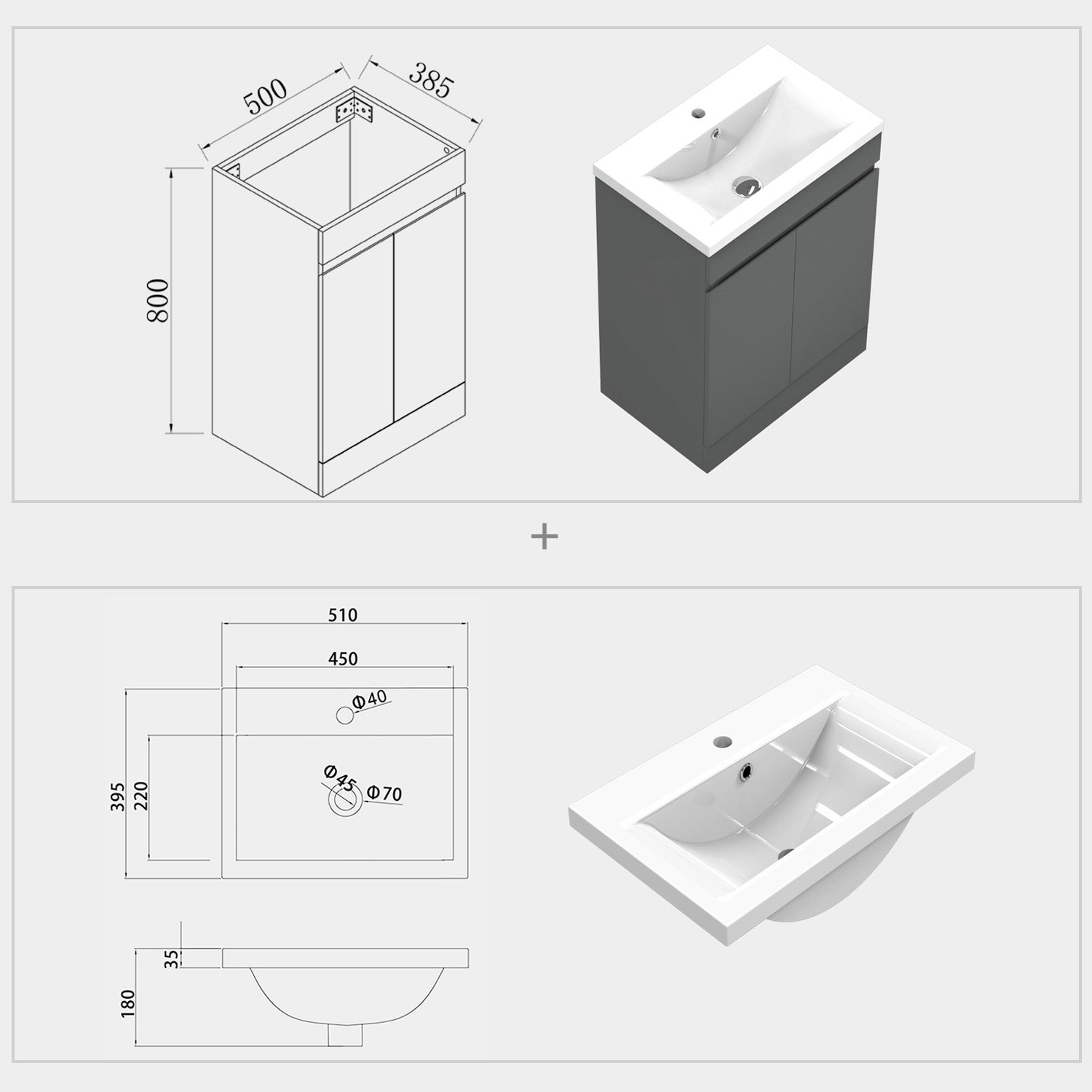 500
385
800
+
510
450
Φ40
395
220
Φ45
Φ70
35
180