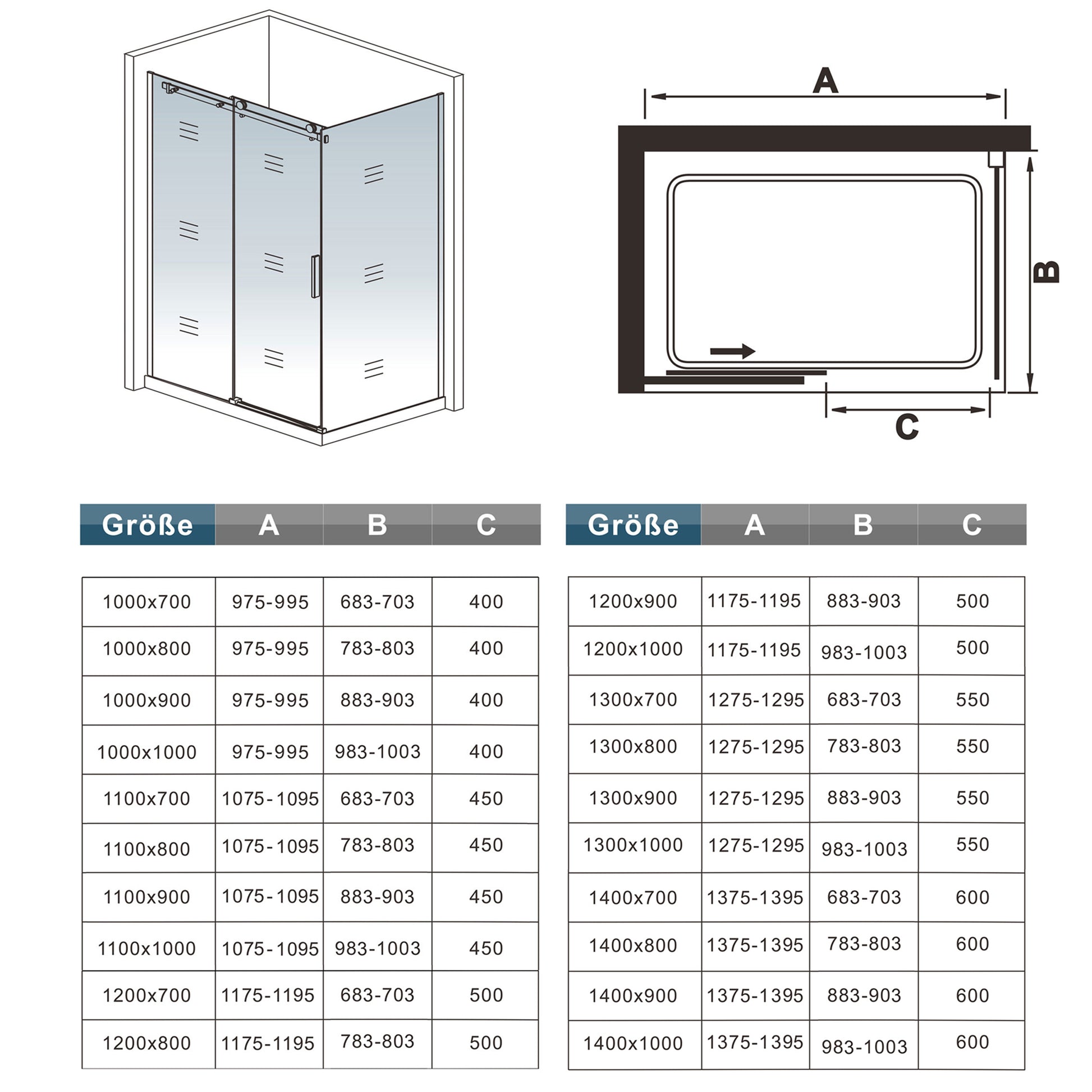 A

B

C

| Größe | A | B | C |
|---|---|---|---|
| 1000x700 | 975-995 | 683-703 | 400 |
| 1000x800 | 975-995 | 783-803 | 400 |
| 1000x900 | 975-995 | 883-903 | 400 |
| 1000x1000 | 975-995 | 983-1003 | 400 |
| 1100x700 | 1075-1095 | 683-703 | 450 |
| 1100x800 | 1075-1095 | 783-803 | 450 |
| 1100x900 | 1075-1095 | 883-903 | 450 |
| 1100x1000 | 1075-1095 | 983-1003 | 450 |
| 1200x700 | 1175-1195 | 683-703 | 500 |
| 1200x800 | 1175-1195 | 783-803 | 500 |

| Größe | A | B | C |
|---|---|---|---|
| 1200x900 | 1175-1195 | 883-903 | 500 |
| 1200x1000 | 1175-1195 | 983-1003 | 500 |
| 1300x700 | 1275-1295 | 683-703 | 550 |
| 1300x800 | 1275-1295 | 783-803 | 550 |
| 1300x900 | 1275-1295 | 883-903 | 550 |
| 1300x1000 | 1275-1295 | 983-1003 | 550 |
| 1400x700 | 1375-1395 | 683-703 | 600 |
| 1400x800 | 1375-1395 | 783-803 | 600 |
| 1400x900 | 1375-1395 | 883-903 | 600 |
| 1400x1000 | 1375-1395 | 983-1003 | 600 |