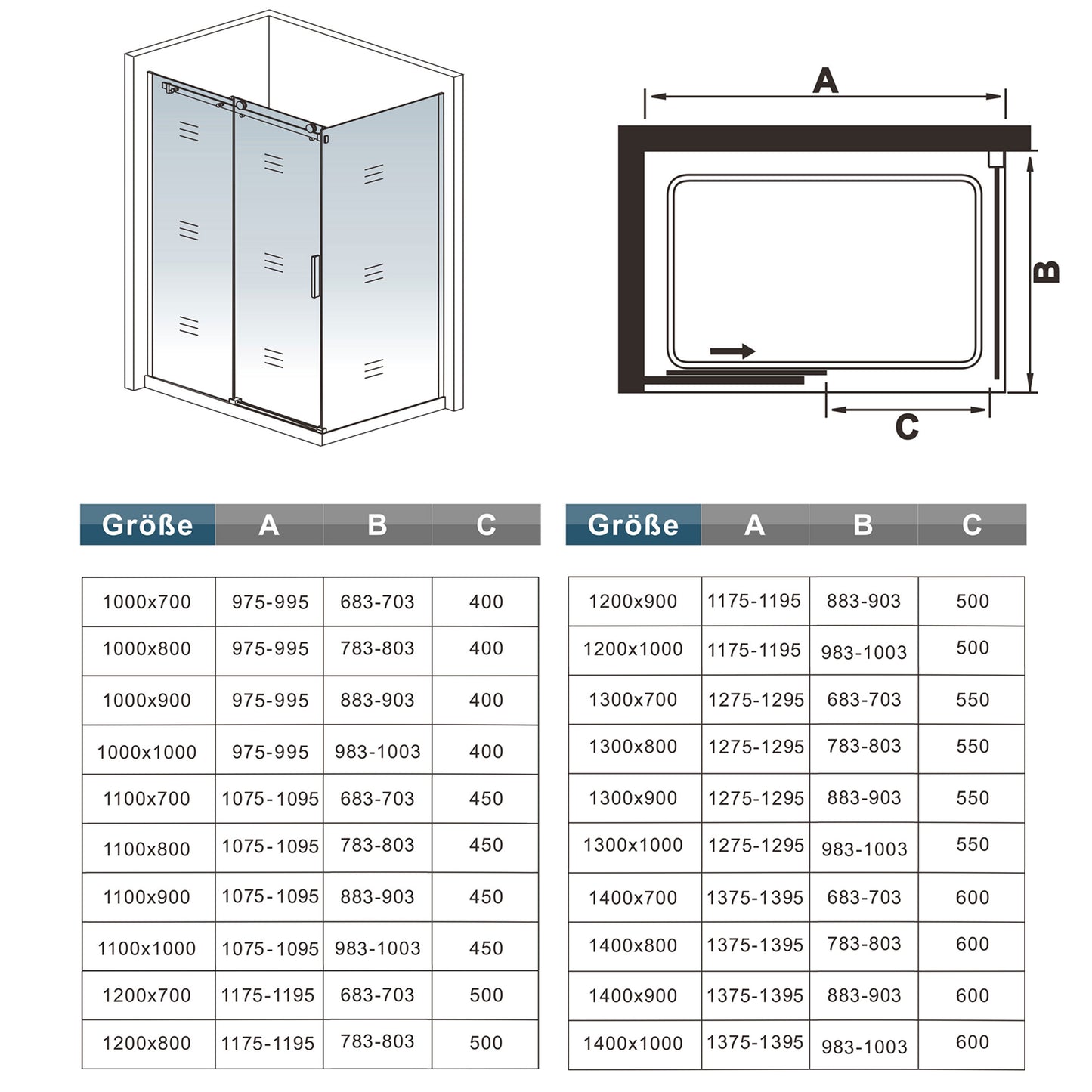 A

B

C

| Größe | A | B | C |
|---|---|---|---|
| 1000x700 | 975-995 | 683-703 | 400 |
| 1000x800 | 975-995 | 783-803 | 400 |
| 1000x900 | 975-995 | 883-903 | 400 |
| 1000x1000 | 975-995 | 983-1003 | 400 |
| 1100x700 | 1075-1095 | 683-703 | 450 |
| 1100x800 | 1075-1095 | 783-803 | 450 |
| 1100x900 | 1075-1095 | 883-903 | 450 |
| 1100x1000 | 1075-1095 | 983-1003 | 450 |
| 1200x700 | 1175-1195 | 683-703 | 500 |
| 1200x800 | 1175-1195 | 783-803 | 500 |

| Größe | A | B | C |
|---|---|---|---|
| 1200x900 | 1175-1195 | 883-903 | 500 |
| 1200x1000 | 1175-1195 | 983-1003 | 500 |
| 1300x700 | 1275-1295 | 683-703 | 550 |
| 1300x800 | 1275-1295 | 783-803 | 550 |
| 1300x900 | 1275-1295 | 883-903 | 550 |
| 1300x1000 | 1275-1295 | 983-1003 | 550 |
| 1400x700 | 1375-1395 | 683-703 | 600 |
| 1400x800 | 1375-1395 | 783-803 | 600 |
| 1400x900 | 1375-1395 | 883-903 | 600 |
| 1400x1000 | 1375-1395 | 983-1003 | 600 |