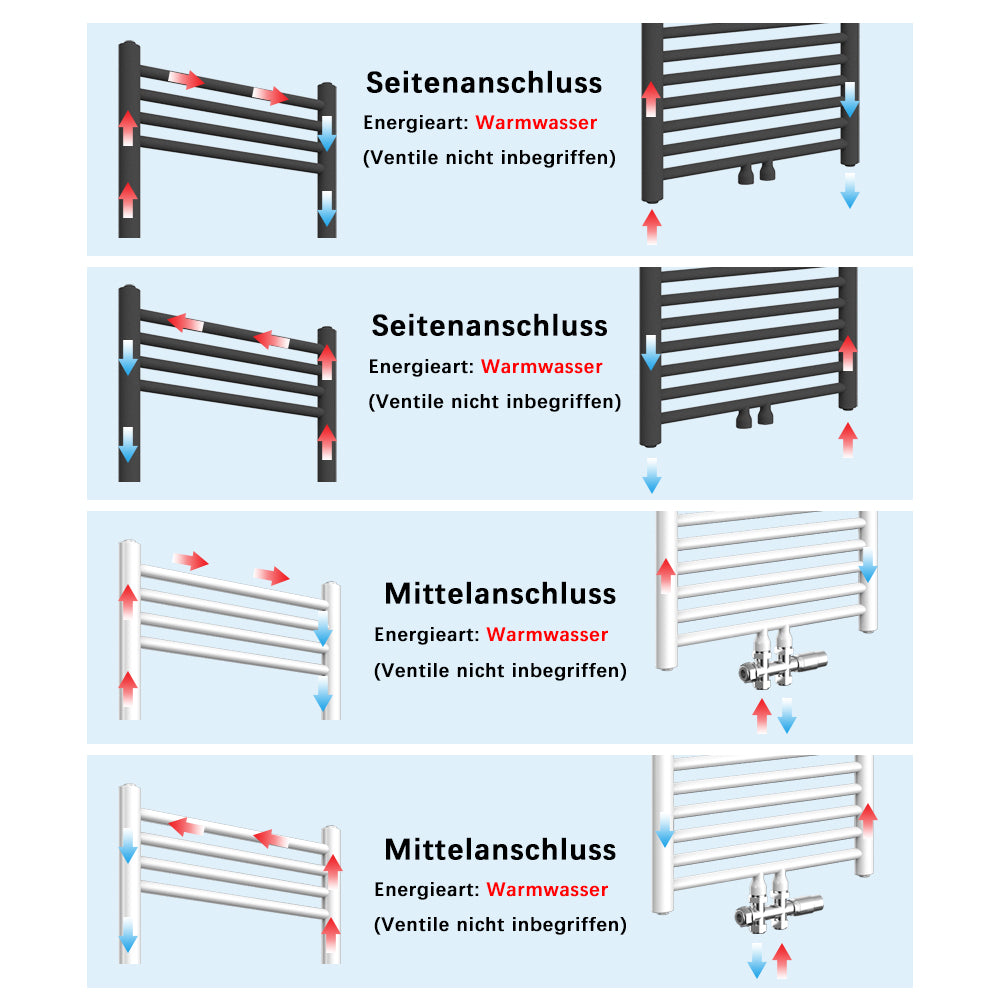 Seitenanschluss
Energieart: Warmwasser
(Ventile nicht inbegriffen)

Seitenanschluss
Energieart: Warmwasser
(Ventile nicht inbegriffen)

Mittelanschluss
Energieart: Warmwasser
(Ventile nicht inbegriffen)

Mittelanschluss
Energieart: Warmwasser
(Ventile nicht inbegriffen)