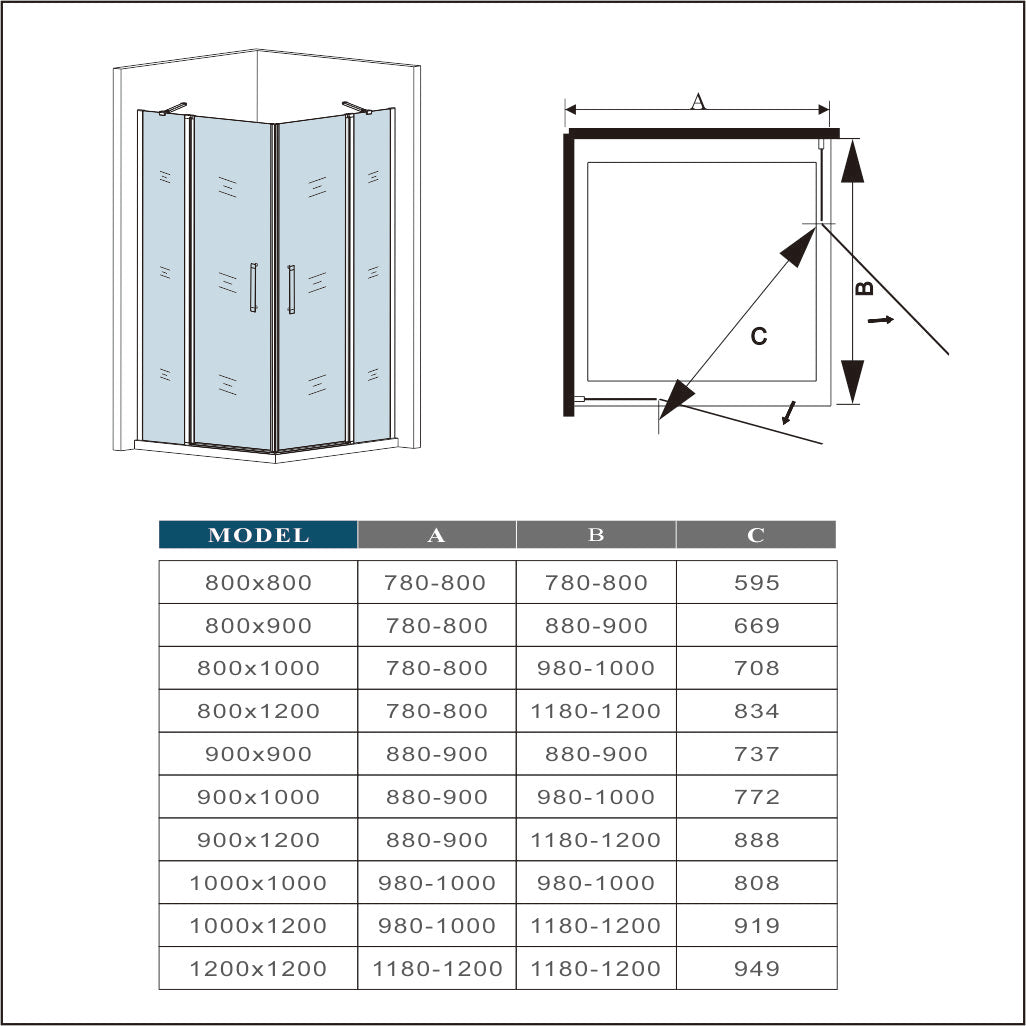 A

B

C

| MODEL | A | B | C |
|---|---|---|---|
| 800x800 | 780-800 | 780-800 | 595 |
| 800x900 | 780-800 | 880-900 | 669 |
| 800x1000 | 780-800 | 980-1000 | 708 |
| 800x1200 | 780-800 | 1180-1200 | 834 |
| 900x900 | 880-900 | 880-900 | 737 |
| 900x1000 | 880-900 | 980-1000 | 772 |
| 900x1200 | 880-900 | 1180-1200 | 888 |
| 1000x1000 | 980-1000 | 980-1000 | 808 |
| 1000x1200 | 980-1000 | 1180-1200 | 919 |
| 1200x1200 | 1180-1200 | 1180-1200 | 949 |