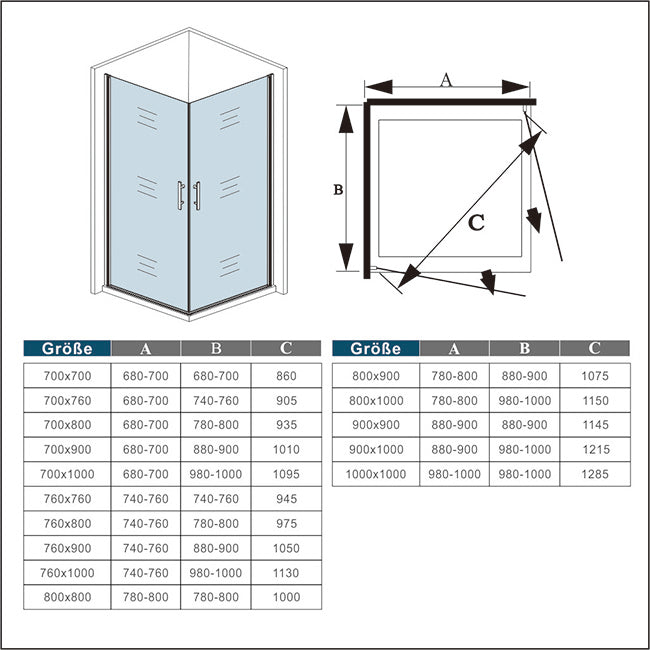 A

B

C

| Größe | A | B | C |
|---|---|---|---|
| 700x700 | 680-700 | 680-700 | 860 |
| 700x760 | 680-700 | 740-760 | 905 |
| 700x800 | 680-700 | 780-800 | 935 |
| 700x900 | 680-700 | 880-900 | 1010 |
| 700x1000 | 680-700 | 980-1000 | 1095 |
| 760x760 | 740-760 | 740-760 | 945 |
| 760x800 | 740-760 | 780-800 | 975 |
| 760x900 | 740-760 | 880-900 | 1050 |
| 760x1000 | 740-760 | 980-1000 | 1130 |
| 800x800 | 780-800 | 780-800 | 1000 |

| Größe | A | B | C |
|---|---|---|---|
| 800x900 | 780-800 | 880-900 | 1075 |
| 800x1000 | 780-800 | 980-1000 | 1150 |
| 900x900 | 880-900 | 880-900 | 1145 |
| 900x1000 | 880-900 | 980-1000 | 1215 |
| 1000x1000 | 980-1000 | 980-1000 | 1285 |