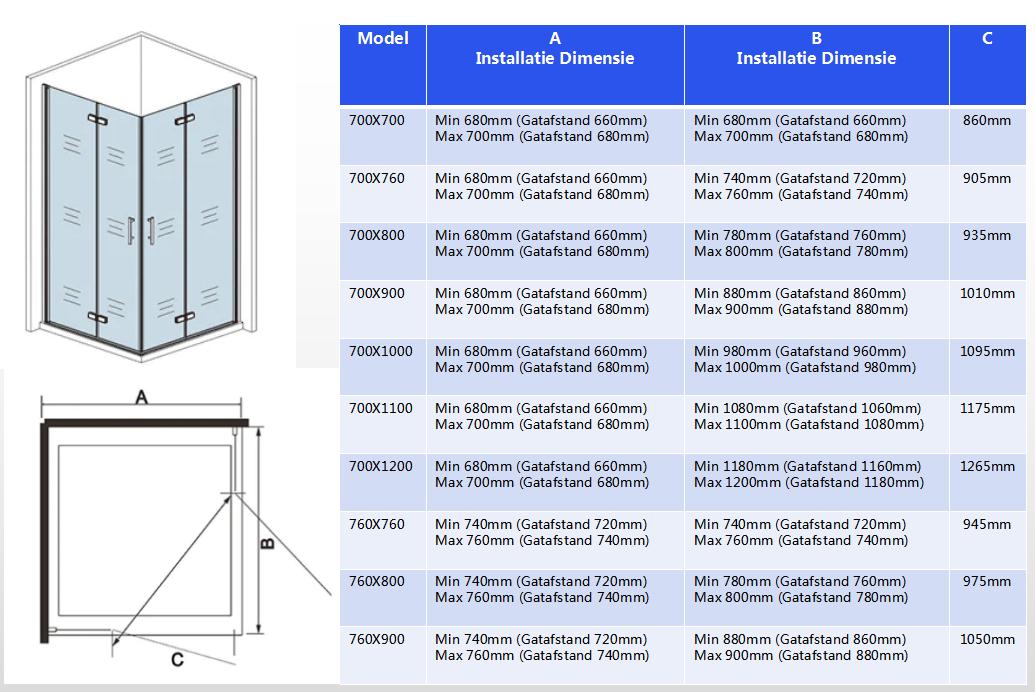 A

B

C

| Model | A Installatie Dimensie | B Installatie Dimensie | C |
|---|---|---|---|
| 700X700 | Min 680mm (Gatafstand 660mm) Max 700mm (Gatafstand 680mm) | Min 680mm (Gatafstand 660mm) Max 700mm (Gatafstand 680mm) | 860mm |
| 700X760 | Min 680mm (Gatafstand 660mm) Max 700mm (Gatafstand 680mm) | Min 740mm (Gatafstand 720mm) Max 760mm (Gatafstand 740mm) | 905mm |
| 700X800 | Min 680mm (Gatafstand 660mm) Max 700mm (Gatafstand 680mm) | Min 780mm (Gatafstand 760mm) Max 800mm (Gatafstand 780mm) | 935mm |
| 700X900 | Min 680mm (Gatafstand 660mm) Max 700mm (Gatafstand 680mm) | Min 880mm (Gatafstand 860mm) Max 900mm (Gatafstand 880mm) | 1010mm |
| 700X1000 | Min 680mm (Gatafstand 660mm) Max 700mm (Gatafstand 680mm) | Min 980mm (Gatafstand 960mm) Max 1000mm (Gatafstand 980mm) | 1095mm |
| 700X1100 | Min 680mm (Gatafstand 660mm) Max 700mm (Gatafstand 680mm) | Min 1080mm (Gatafstand 1060mm) Max 1100mm (Gatafstand 1080mm) | 1175mm |
| 700X1200 | Min 680mm (Gatafstand 660mm) Max 700mm (Gatafstand 680mm) | Min 1180mm (Gatafstand 1160mm) Max 1200mm (Gatafstand 1180mm) | 1265mm |
| 760X760 | Min 740mm (Gatafstand 720mm) Max 760mm (Gatafstand 740mm) | Min 740mm (Gatafstand 720mm) Max 760mm (Gatafstand 740mm) | 945mm |
| 760X800 | Min 740mm (Gatafstand 720mm) Max 760mm (Gatafstand 740mm) | Min 780mm (Gatafstand 760mm) Max 800mm (Gatafstand 780mm) | 975mm |
| 760X900 | Min 740mm (Gatafstand 720mm) Max 760mm (Gatafstand 740mm) | Min 880mm (Gatafstand 860mm) Max 900mm (Gatafstand 880mm) | 1050mm |