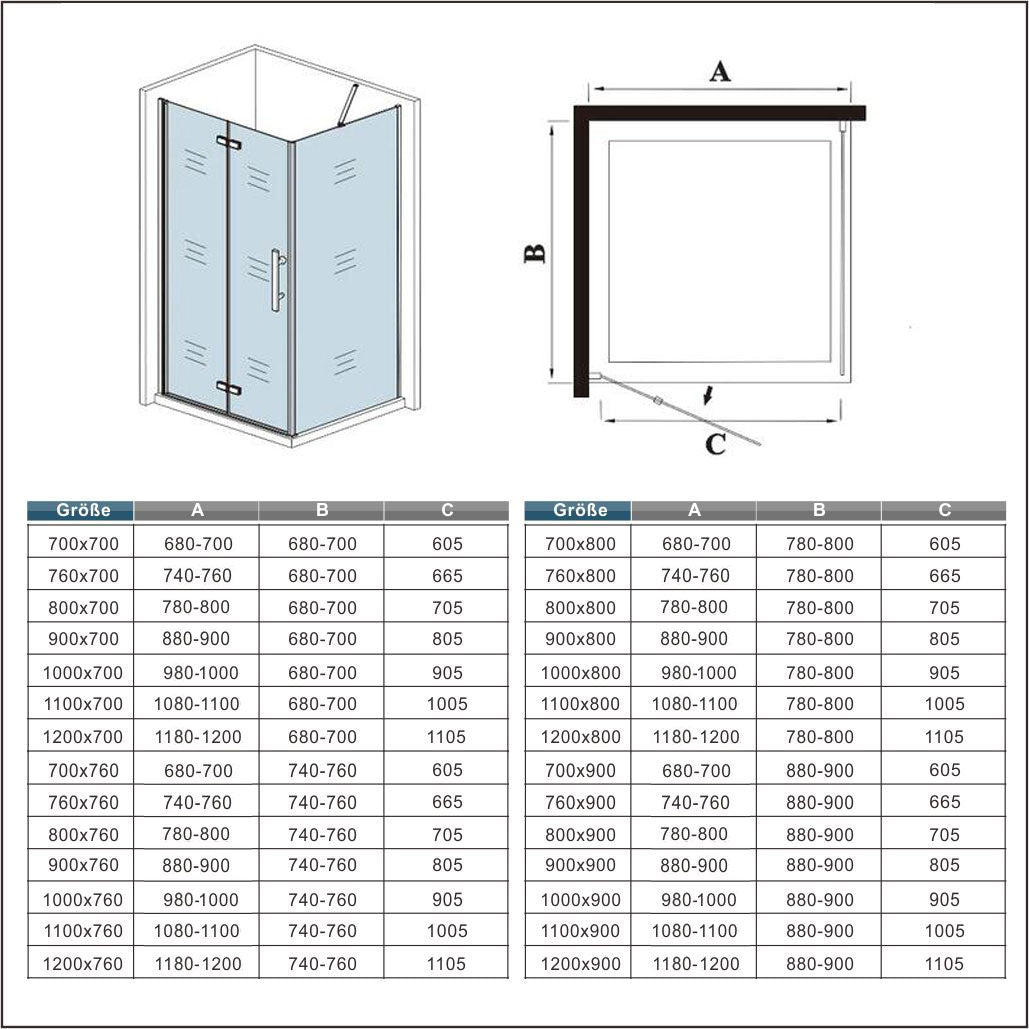 A

B

C

| Größe | A | B | C |
|---|---|---|---|
| 700x700 | 680-700 | 680-700 | 605 |
| 760x700 | 740-760 | 680-700 | 665 |
| 800x700 | 780-800 | 680-700 | 705 |
| 900x700 | 880-900 | 680-700 | 805 |
| 1000x700 | 980-1000 | 680-700 | 905 |
| 1100x700 | 1080-1100 | 680-700 | 1005 |
| 1200x700 | 1180-1200 | 680-700 | 1105 |
| 700x760 | 680-700 | 740-760 | 605 |
| 760x760 | 740-760 | 740-760 | 665 |
| 800x760 | 780-800 | 740-760 | 705 |
| 900x760 | 880-900 | 740-760 | 805 |
| 1000x760 | 980-1000 | 740-760 | 905 |
| 1100x760 | 1080-1100 | 740-760 | 1005 |
| 1200x760 | 1180-1200 | 740-760 | 1105 |

| Größe | A | B | C |
|---|---|---|---|
| 700x800 | 680-700 | 780-800 | 605 |
| 760x800 | 740-760 | 780-800 | 665 |
| 800x800 | 780-800 | 780-800 | 705 |
| 900x800 | 880-900 | 780-800 | 805 |
| 1000x800 | 980-1000 | 780-800 | 905 |
| 1100x800 | 1080-1100 | 780-800 | 1005 |
| 1200x800 | 1180-1200 | 780-800 | 1105 |
| 700x900 | 680-700 | 880-900 | 605 |
| 760x900 | 740-760 | 880-900 | 665 |
| 800x900 | 780-800 | 880-900 | 705 |
| 900x900 | 880-900 | 880-900 | 805 |
| 1000x900 | 980-1000 | 880-900 | 905 |
| 1100x900 | 1080-1100 | 880-900 | 1005 |
| 1200x900 | 1180-1200 | 880-900 | 1105 |