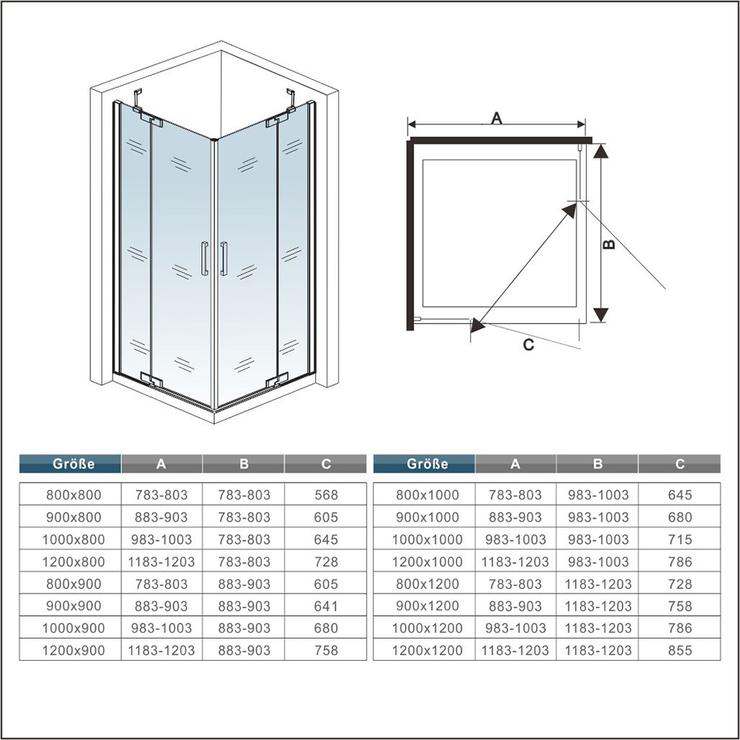 A

B

C

| Größe | A | B | C |
|---|---|---|---|
| 800x800 | 783-803 | 783-803 | 568 |
| 900x800 | 883-903 | 783-803 | 605 |
| 1000x800 | 983-1003 | 783-803 | 645 |
| 1200x800 | 1183-1203 | 783-803 | 728 |
| 800x900 | 783-803 | 883-903 | 605 |
| 900x900 | 883-903 | 883-903 | 641 |
| 1000x900 | 983-1003 | 883-903 | 680 |
| 1200x900 | 1183-1203 | 883-903 | 758 |

| Größe | A | B | C |
|---|---|---|---|
| 800x1000 | 783-803 | 983-1003 | 645 |
| 900x1000 | 883-903 | 983-1003 | 680 |
| 1000x1000 | 983-1003 | 983-1003 | 715 |
| 1200x1000 | 1183-1203 | 983-1003 | 786 |
| 800x1200 | 783-803 | 1183-1203 | 728 |
| 900x1200 | 883-903 | 1183-1203 | 758 |
| 1000x1200 | 983-1003 | 1183-1203 | 786 |
| 1200x1200 | 1183-1203 | 1183-1203 | 855 |