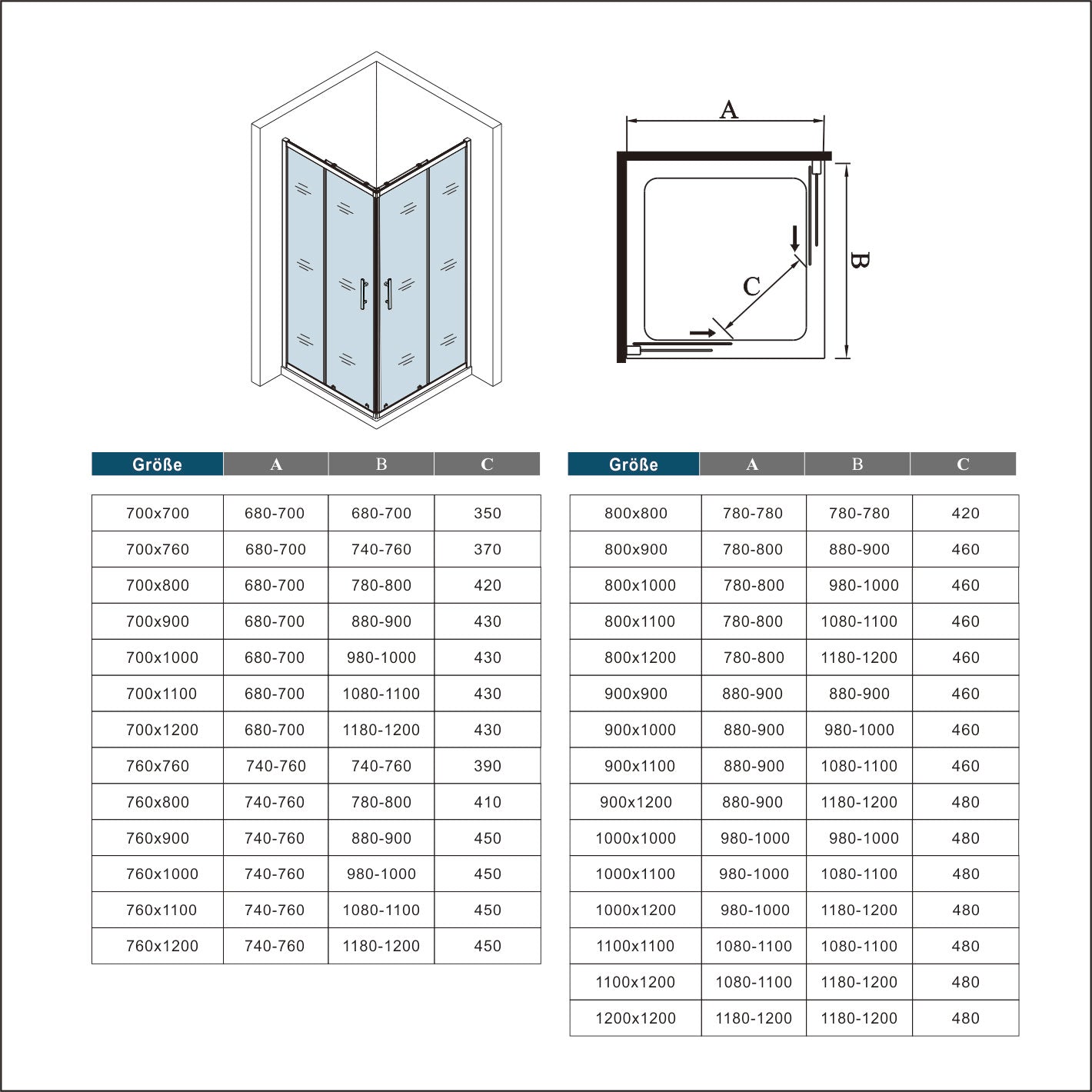 A

B

C

| Größe | A | B | C |
|---|---|---|---|
| 700x700 | 680-700 | 680-700 | 350 |
| 700x760 | 680-700 | 740-760 | 370 |
| 700x800 | 680-700 | 780-800 | 420 |
| 700x900 | 680-700 | 880-900 | 430 |
| 700x1000 | 680-700 | 980-1000 | 430 |
| 700x1100 | 680-700 | 1080-1100 | 430 |
| 700x1200 | 680-700 | 1180-1200 | 430 |
| 760x760 | 740-760 | 740-760 | 390 |
| 760x800 | 740-760 | 780-800 | 410 |
| 760x900 | 740-760 | 880-900 | 450 |
| 760x1000 | 740-760 | 980-1000 | 450 |
| 760x1100 | 740-760 | 1080-1100 | 450 |
| 760x1200 | 740-760 | 1180-1200 | 450 |

| Größe | A | B | C |
|---|---|---|---|
| 800x800 | 780-780 | 780-780 | 420 |
| 800x900 | 780-800 | 880-900 | 460 |
| 800x1000 | 780-800 | 980-1000 | 460 |
| 800x1100 | 780-800 | 1080-1100 | 460 |
| 800x1200 | 780-800 | 1180-1200 | 460 |
| 900x900 | 880-900 | 880-900 | 460 |
| 900x1000 | 880-900 | 980-1000 | 460 |
| 900x1100 | 880-900 | 1080-1100 | 460 |
| 900x1200 | 880-900 | 1180-1200 | 480 |
| 1000x1000 | 980-1000 | 980-1000 | 480 |
| 1000x1100 | 980-1000 | 1080-1100 | 480 |
| 1000x1200 | 980-1000 | 1180-1200 | 480 |
| 1100x1100 | 1080-1100 | 1080-1100 | 480 |
| 1100x1200 | 1080-1100 | 1180-1200 | 480 |
| 1200x1200 | 1180-1200 | 1180-1200 | 480 |