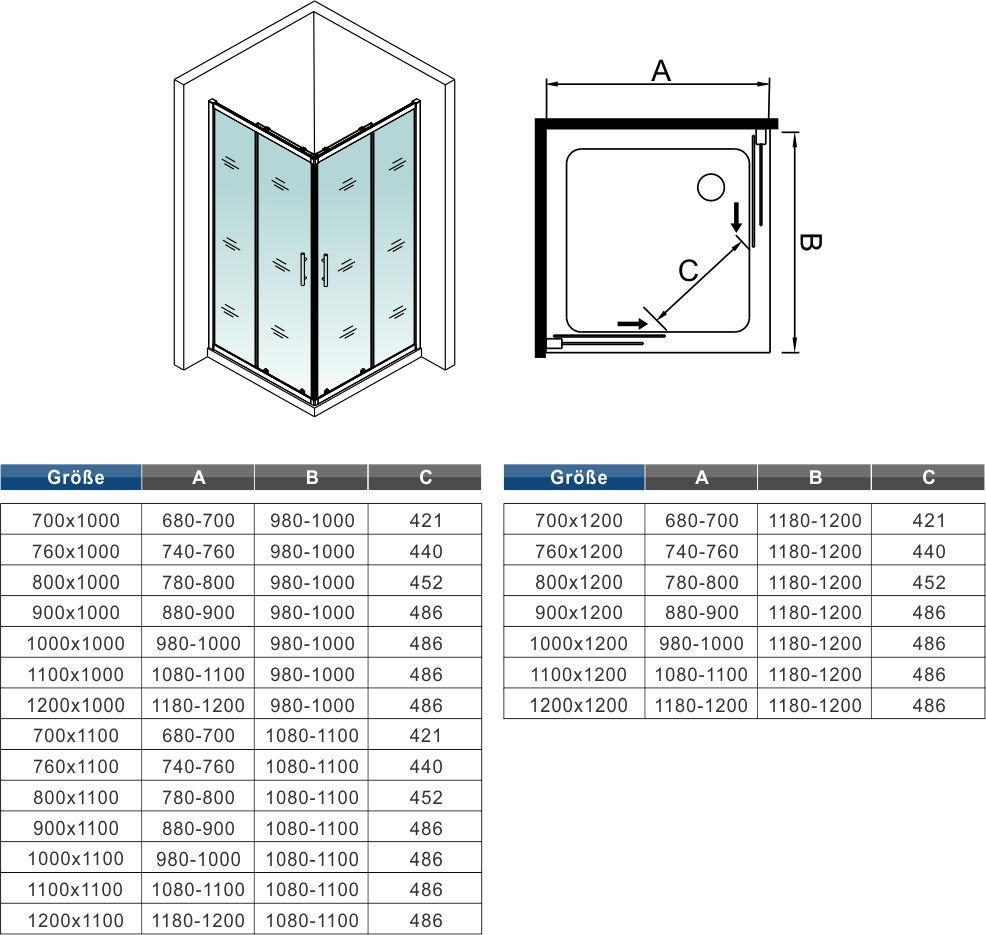 A

B

C

| Größe | A | B | C |
|---|---|---|---|
| 700x1000 | 680-700 | 980-1000 | 421 |
| 760x1000 | 740-760 | 980-1000 | 440 |
| 800x1000 | 780-800 | 980-1000 | 452 |
| 900x1000 | 880-900 | 980-1000 | 486 |
| 1000x1000 | 980-1000 | 980-1000 | 486 |
| 1100x1000 | 1080-1100 | 980-1000 | 486 |
| 1200x1000 | 1180-1200 | 980-1000 | 486 |
| 700x1100 | 680-700 | 1080-1100 | 421 |
| 760x1100 | 740-760 | 1080-1100 | 440 |
| 800x1100 | 780-800 | 1080-1100 | 452 |
| 900x1100 | 880-900 | 1080-1100 | 486 |
| 1000x1100 | 980-1000 | 1080-1100 | 486 |
| 1100x1100 | 1080-1100 | 1080-1100 | 486 |
| 1200x1100 | 1180-1200 | 1080-1100 | 486 |

| Größe | A | B | C |
|---|---|---|---|
| 700x1200 | 680-700 | 1180-1200 | 421 |
| 760x1200 | 740-760 | 1180-1200 | 440 |
| 800x1200 | 780-800 | 1180-1200 | 452 |
| 900x1200 | 880-900 | 1180-1200 | 486 |
| 1000x1200 | 980-1000 | 1180-1200 | 486 |
| 1100x1200 | 1080-1100 | 1180-1200 | 486 |
| 1200x1200 | 1180-1200 | 1180-1200 | 486 |