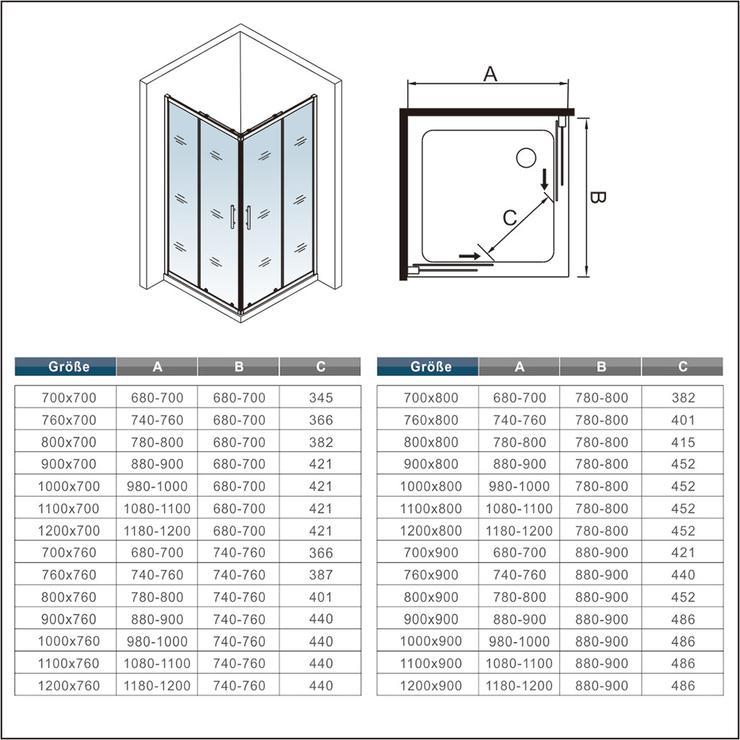 A

B

C

| Größe | A | B | C |
|---|---|---|---|
| 700x700 | 680-700 | 680-700 | 345 |
| 760x700 | 740-760 | 680-700 | 366 |
| 800x700 | 780-800 | 680-700 | 382 |
| 900x700 | 880-900 | 680-700 | 421 |
| 1000x700 | 980-1000 | 680-700 | 421 |
| 1100x700 | 1080-1100 | 680-700 | 421 |
| 1200x700 | 1180-1200 | 680-700 | 421 |
| 700x760 | 680-700 | 740-760 | 366 |
| 760x760 | 740-760 | 740-760 | 387 |
| 800x760 | 780-800 | 740-760 | 401 |
| 900x760 | 880-900 | 740-760 | 440 |
| 1000x760 | 980-1000 | 740-760 | 440 |
| 1100x760 | 1080-1100 | 740-760 | 440 |
| 1200x760 | 1180-1200 | 740-760 | 440 |

| Größe | A | B | C |
|---|---|---|---|
| 700x800 | 680-700 | 780-800 | 382 |
| 760x800 | 740-760 | 780-800 | 401 |
| 800x800 | 780-800 | 780-800 | 415 |
| 900x800 | 880-900 | 780-800 | 452 |
| 1000x800 | 980-1000 | 780-800 | 452 |
| 1100x800 | 1080-1100 | 780-800 | 452 |
| 1200x800 | 1180-1200 | 780-800 | 452 |
| 700x900 | 680-700 | 880-900 | 421 |
| 760x900 | 740-760 | 880-900 | 440 |
| 800x900 | 780-800 | 880-900 | 452 |
| 900x900 | 880-900 | 880-900 | 486 |
| 1000x900 | 980-1000 | 880-900 | 486 |
| 1100x900 | 1080-1100 | 880-900 | 486 |
| 1200x900 | 1180-1200 | 880-900 | 486 |