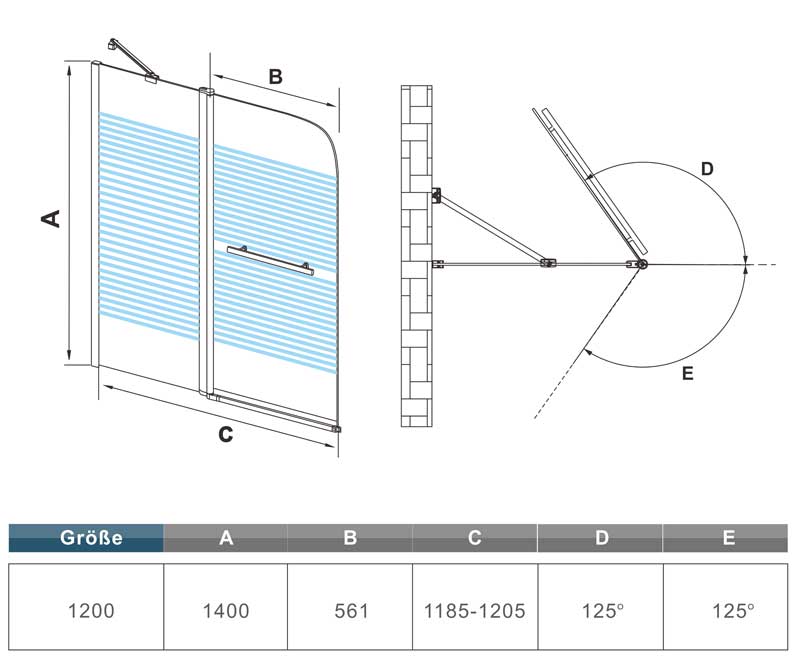 A

B

C

D

E

| Größe | A | B | C | D | E |
|---|---|---|---|---|---|
| 1200 | 1400 | 561 | 1185-1205 | 125° | 125° |