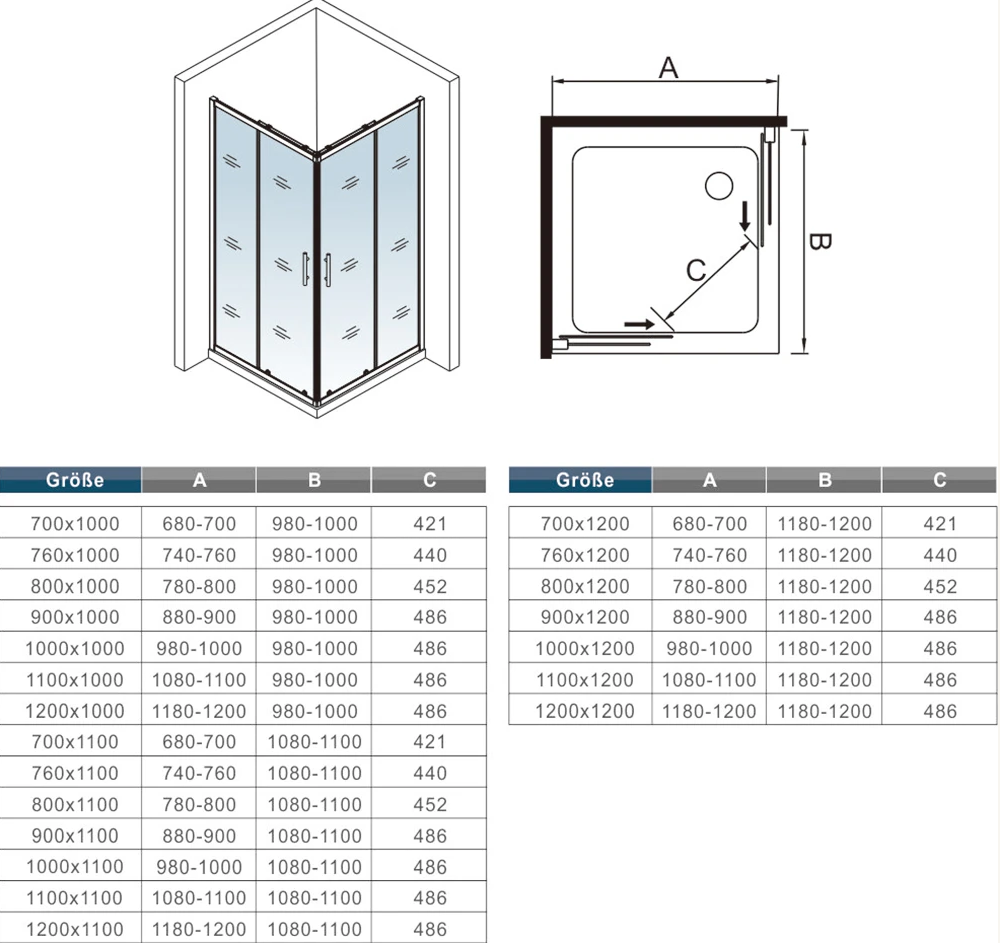 A

B

C

| Größe | A | B | C |
|---|---|---|---|
| 700x1000 | 680-700 | 980-1000 | 421 |
| 760x1000 | 740-760 | 980-1000 | 440 |
| 800x1000 | 780-800 | 980-1000 | 452 |
| 900x1000 | 880-900 | 980-1000 | 486 |
| 1000x1000 | 980-1000 | 980-1000 | 486 |
| 1100x1000 | 1080-1100 | 980-1000 | 486 |
| 1200x1000 | 1180-1200 | 980-1000 | 486 |
| 700x1100 | 680-700 | 1080-1100 | 421 |
| 760x1100 | 740-760 | 1080-1100 | 440 |
| 800x1100 | 780-800 | 1080-1100 | 452 |
| 900x1100 | 880-900 | 1080-1100 | 486 |
| 1000x1100 | 980-1000 | 1080-1100 | 486 |
| 1100x1100 | 1080-1100 | 1080-1100 | 486 |
| 1200x1100 | 1180-1200 | 1080-1100 | 486 |

| Größe | A | B | C |
|---|---|---|---|
| 700x1200 | 680-700 | 1180-1200 | 421 |
| 760x1200 | 740-760 | 1180-1200 | 440 |
| 800x1200 | 780-800 | 1180-1200 | 452 |
| 900x1200 | 880-900 | 1180-1200 | 486 |
| 1000x1200 | 980-1000 | 1180-1200 | 486 |
| 1100x1200 | 1080-1100 | 1180-1200 | 486 |
| 1200x1200 | 1180-1200 | 1180-1200 | 486 |