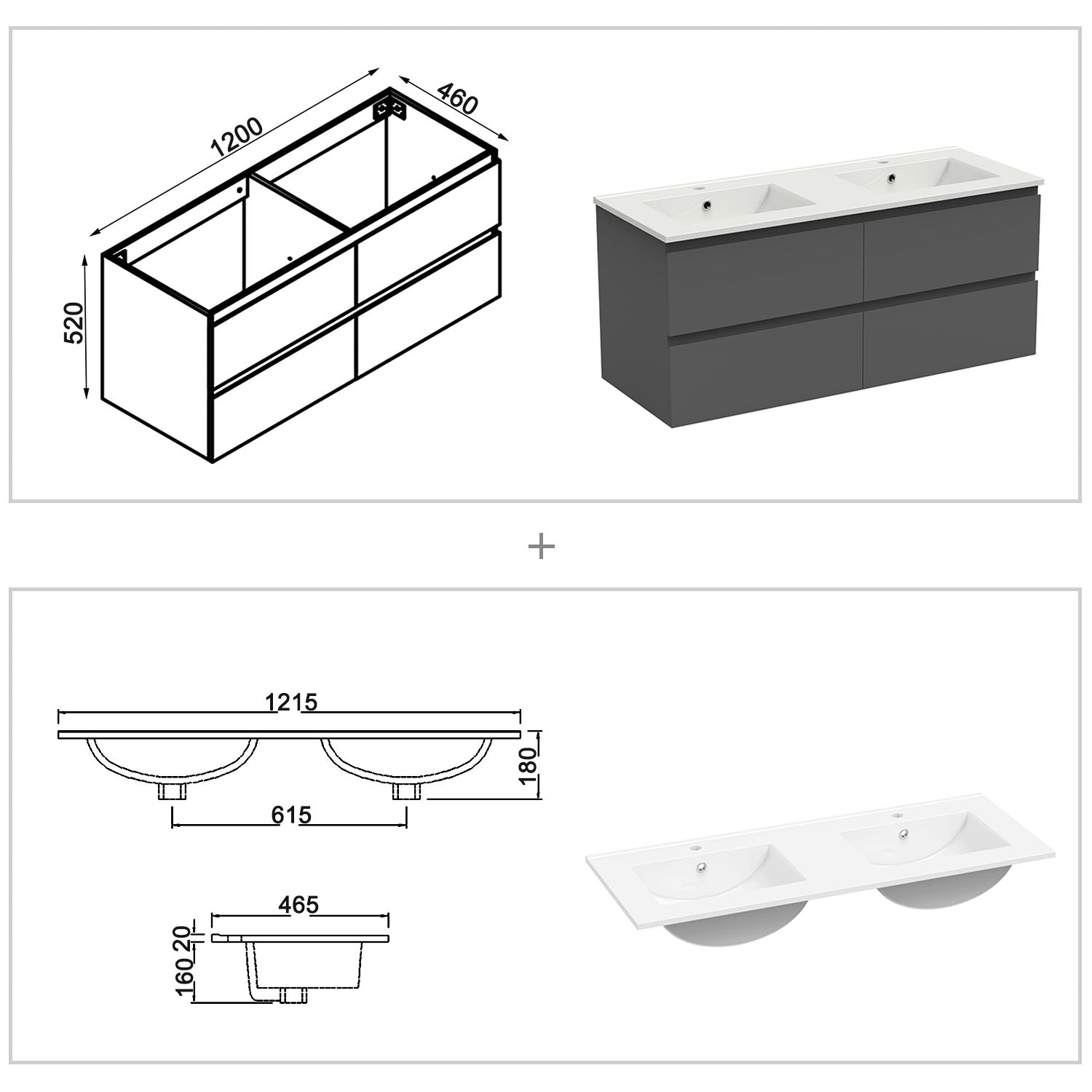 1200
460
520

+

1215
180
615

465
20
160