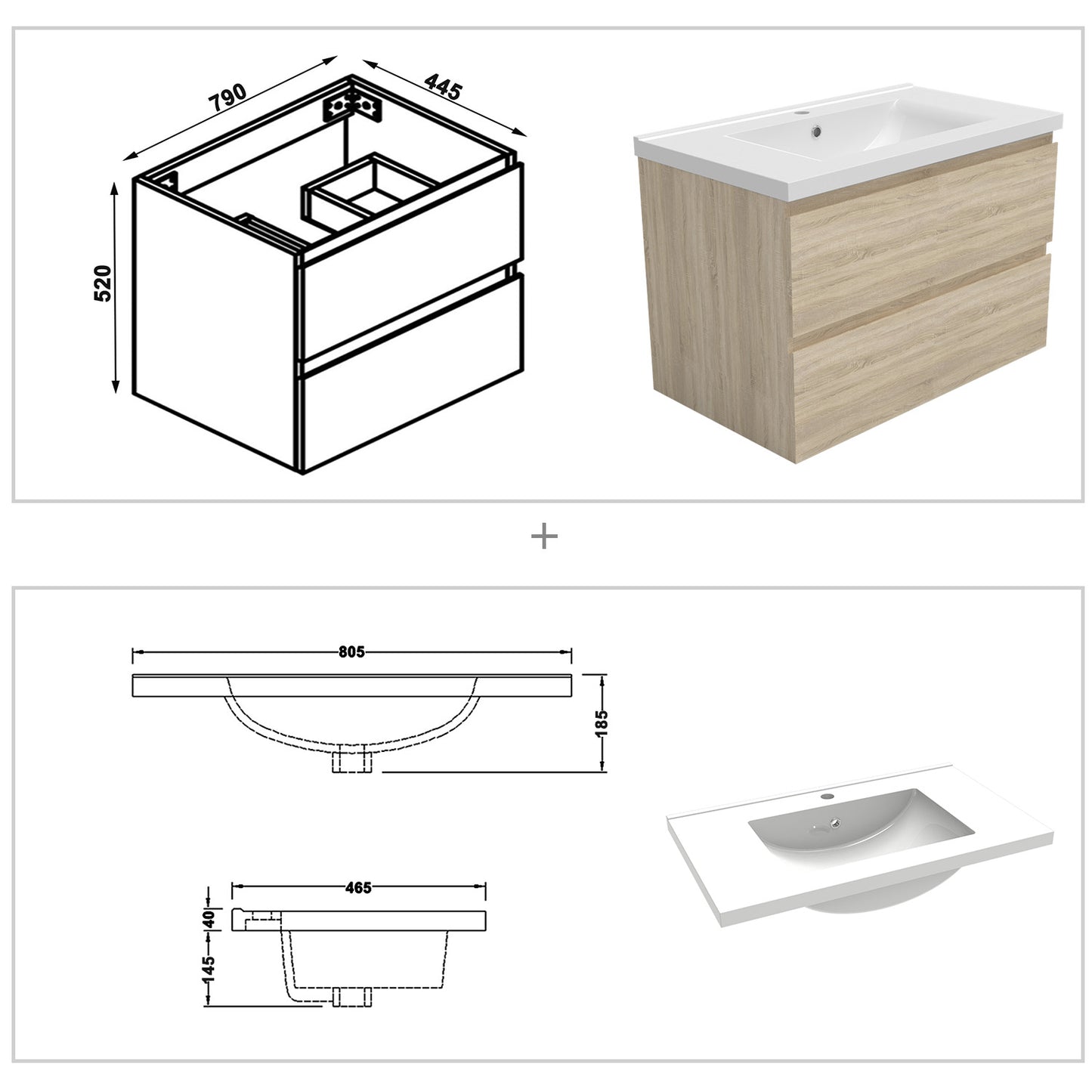 790

445

520

+

805

185

465

40

145