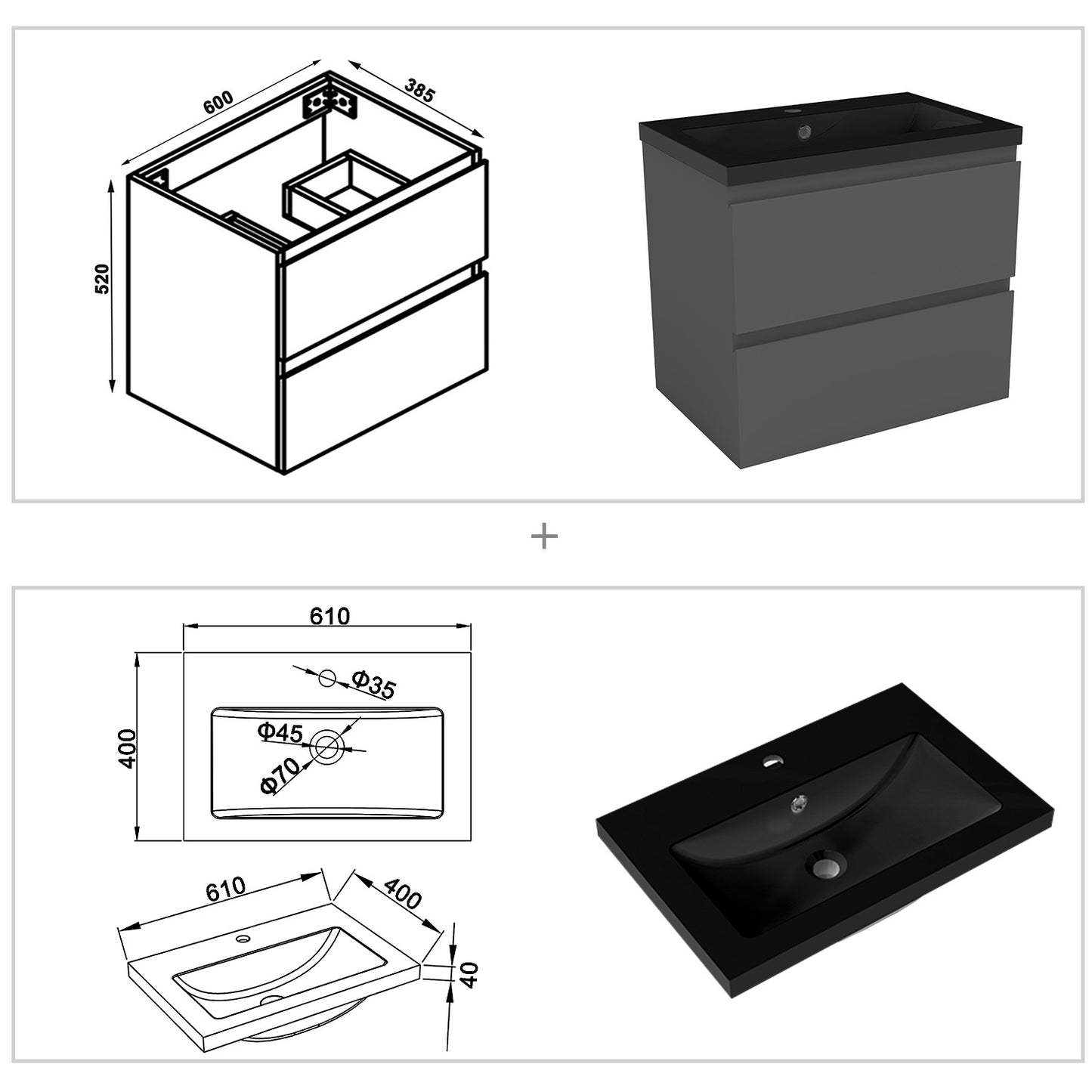 600
385
520

+

610
400
Φ35
Φ45
Φ70

610
400
40