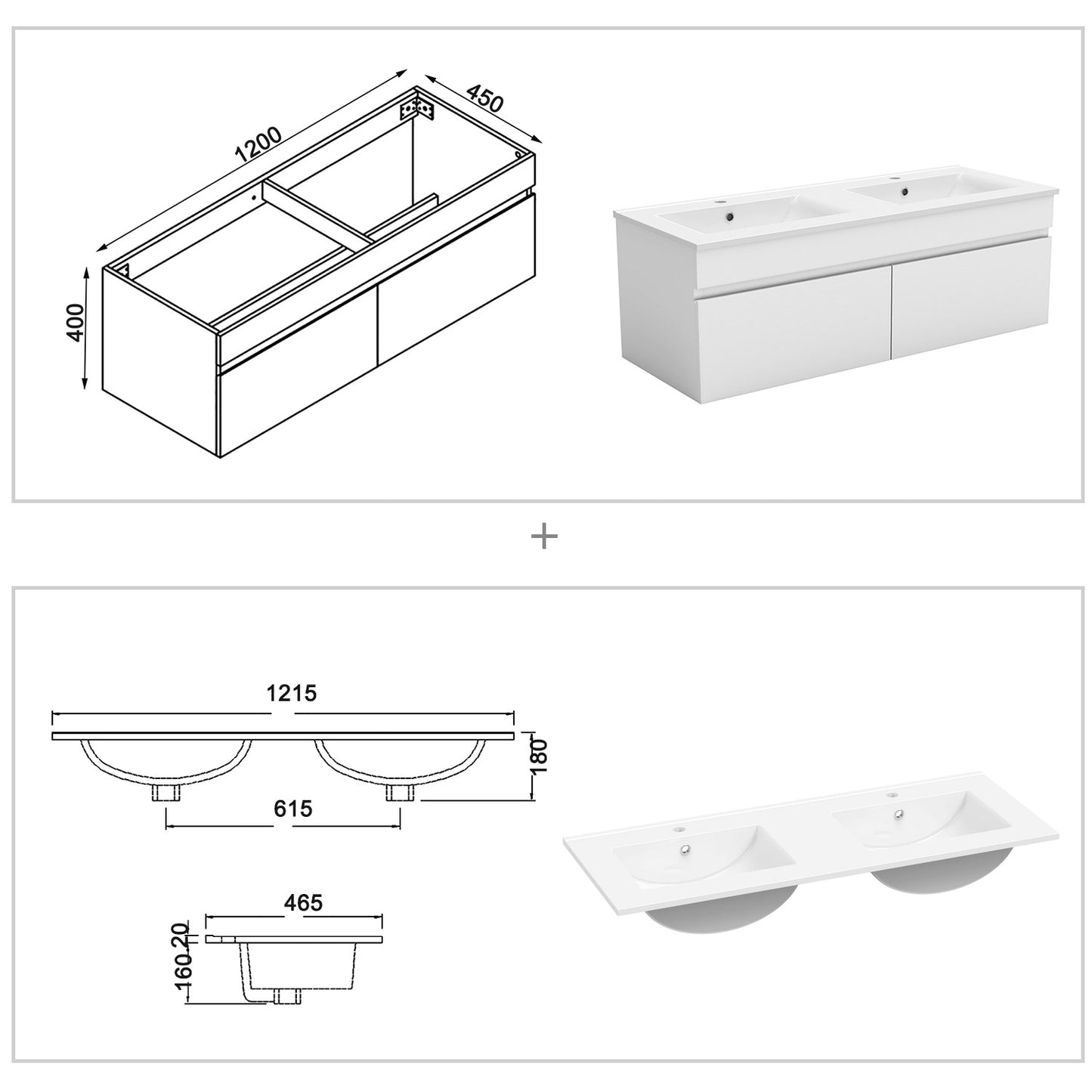 1200
450
400

+

1215
180
615
465
20
160