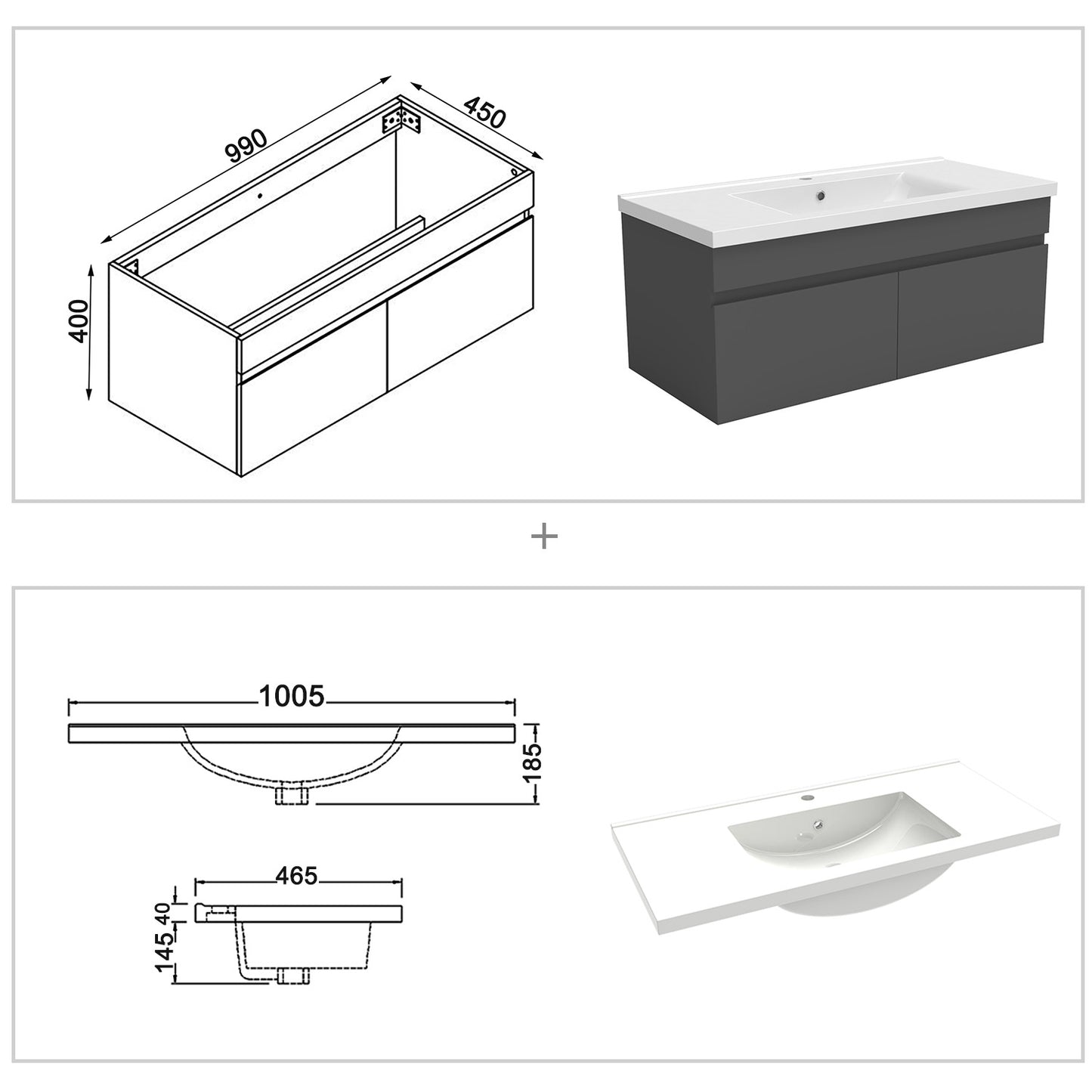 990
450
400

+

1005
185
465
40
145