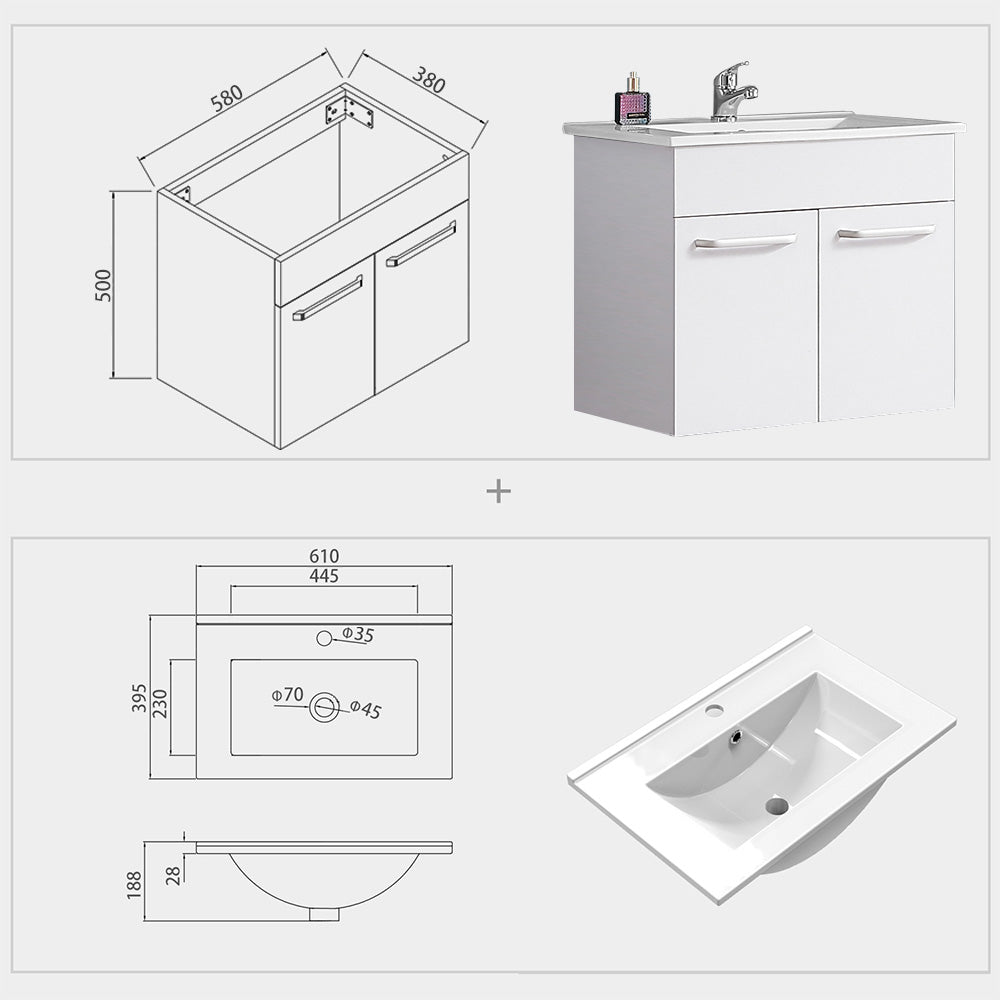 580
380
500

+

610
445
Φ35
395
230
Φ70
Φ45
188
28