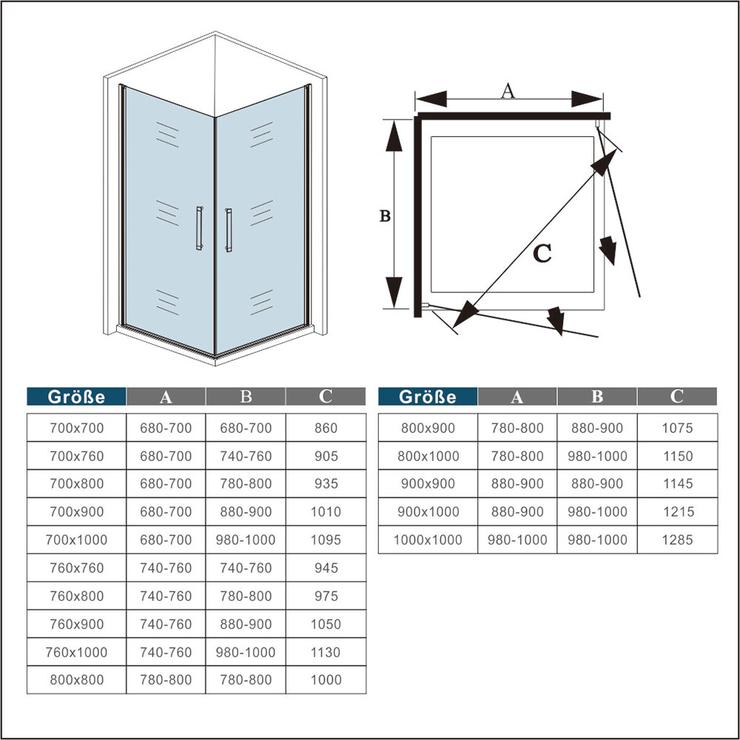 A

B

C

| Größe | A | B | C |
|---|---|---|---|
| 700x700 | 680-700 | 680-700 | 860 |
| 700x760 | 680-700 | 740-760 | 905 |
| 700x800 | 680-700 | 780-800 | 935 |
| 700x900 | 680-700 | 880-900 | 1010 |
| 700x1000 | 680-700 | 980-1000 | 1095 |
| 760x760 | 740-760 | 740-760 | 945 |
| 760x800 | 740-760 | 780-800 | 975 |
| 760x900 | 740-760 | 880-900 | 1050 |
| 760x1000 | 740-760 | 980-1000 | 1130 |
| 800x800 | 780-800 | 780-800 | 1000 |

| Größe | A | B | C |
|---|---|---|---|
| 800x900 | 780-800 | 880-900 | 1075 |
| 800x1000 | 780-800 | 980-1000 | 1150 |
| 900x900 | 880-900 | 880-900 | 1145 |
| 900x1000 | 880-900 | 980-1000 | 1215 |
| 1000x1000 | 980-1000 | 980-1000 | 1285 |