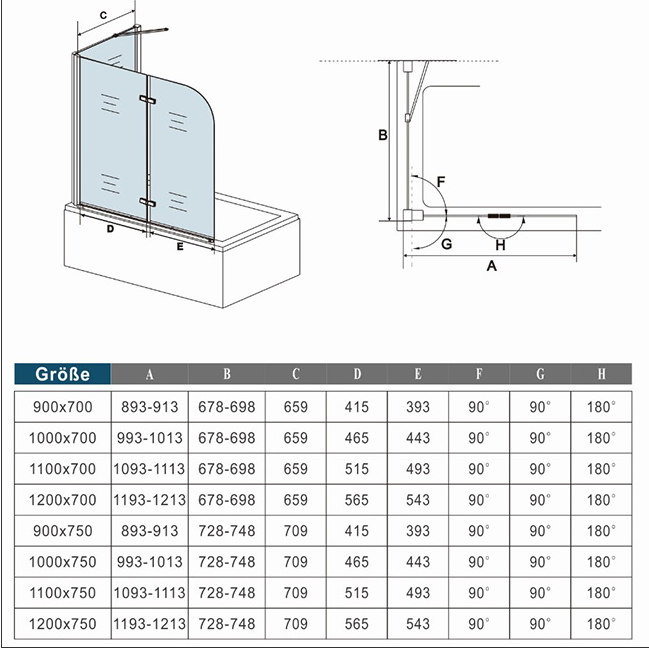 C

D

E

B

F

G

H

A

| Größe | A | B | C | D | E | F | G | H |
|---|---|---|---|---|---|---|---|---|
| 900x700 | 893-913 | 678-698 | 659 | 415 | 393 | 90° | 90° | 180° |
| 1000x700 | 993-1013 | 678-698 | 659 | 465 | 443 | 90° | 90° | 180° |
| 1100x700 | 1093-1113 | 678-698 | 659 | 515 | 493 | 90° | 90° | 180° |
| 1200x700 | 1193-1213 | 678-698 | 659 | 565 | 543 | 90° | 90° | 180° |
| 900x750 | 893-913 | 728-748 | 709 | 415 | 393 | 90° | 90° | 180° |
| 1000x750 | 993-1013 | 728-748 | 709 | 465 | 443 | 90° | 90° | 180° |
| 1100x750 | 1093-1113 | 728-748 | 709 | 515 | 493 | 90° | 90° | 180° |
| 1200x750 | 1193-1213 | 728-748 | 709 | 565 | 543 | 90° | 90° | 180° |