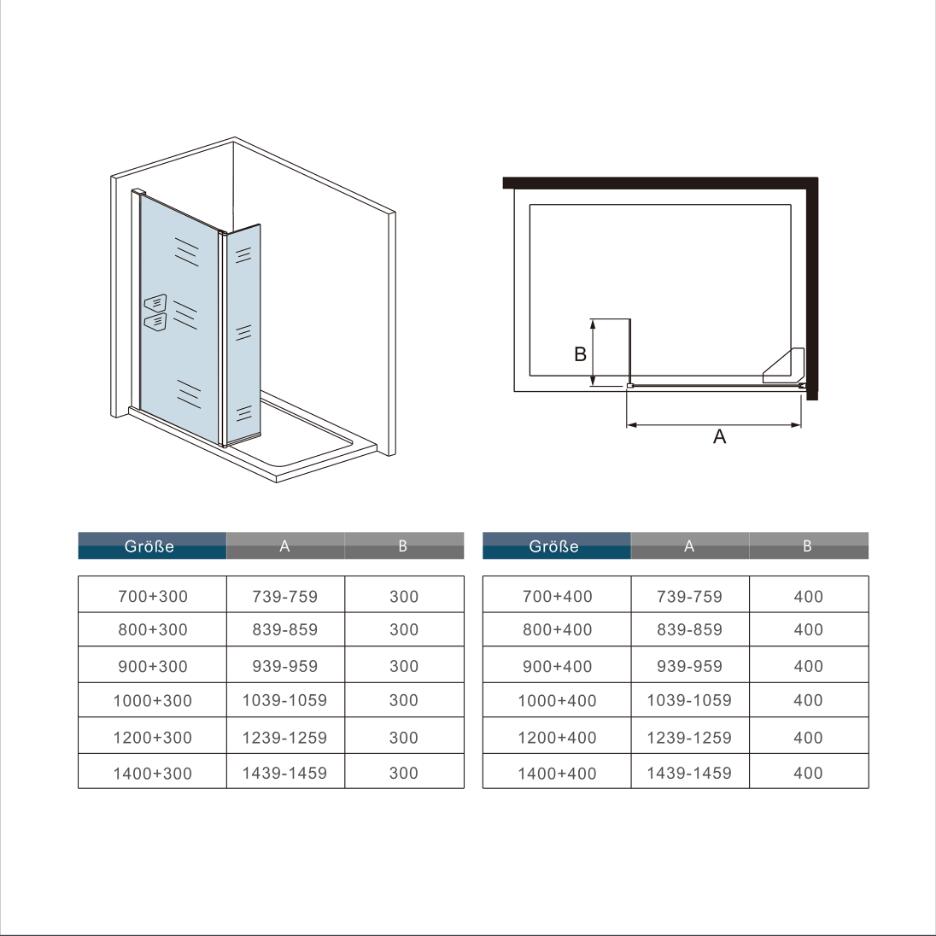 B

A

| Größe | A | B |
|---|---|---|
| 700+300 | 739-759 | 300 |
| 800+300 | 839-859 | 300 |
| 900+300 | 939-959 | 300 |
| 1000+300 | 1039-1059 | 300 |
| 1200+300 | 1239-1259 | 300 |
| 1400+300 | 1439-1459 | 300 |

| Größe | A | B |
|---|---|---|
| 700+400 | 739-759 | 400 |
| 800+400 | 839-859 | 400 |
| 900+400 | 939-959 | 400 |
| 1000+400 | 1039-1059 | 400 |
| 1200+400 | 1239-1259 | 400 |
| 1400+400 | 1439-1459 | 400 |