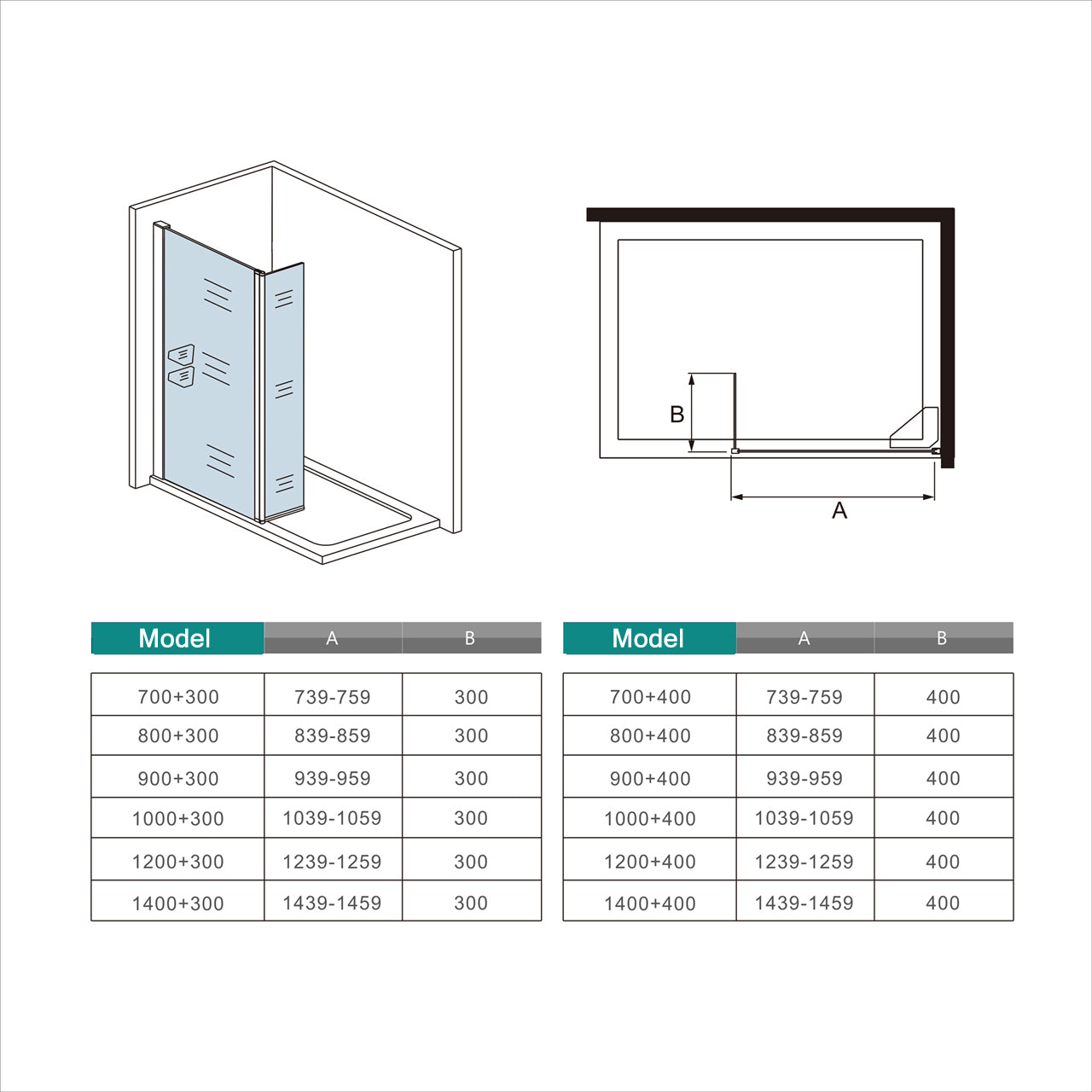 B

A

| Model | A | B |
|---|---|---|
| 700+300 | 739-759 | 300 |
| 800+300 | 839-859 | 300 |
| 900+300 | 939-959 | 300 |
| 1000+300 | 1039-1059 | 300 |
| 1200+300 | 1239-1259 | 300 |
| 1400+300 | 1439-1459 | 300 |

| Model | A | B |
|---|---|---|
| 700+400 | 739-759 | 400 |
| 800+400 | 839-859 | 400 |
| 900+400 | 939-959 | 400 |
| 1000+400 | 1039-1059 | 400 |
| 1200+400 | 1239-1259 | 400 |
| 1400+400 | 1439-1459 | 400 |