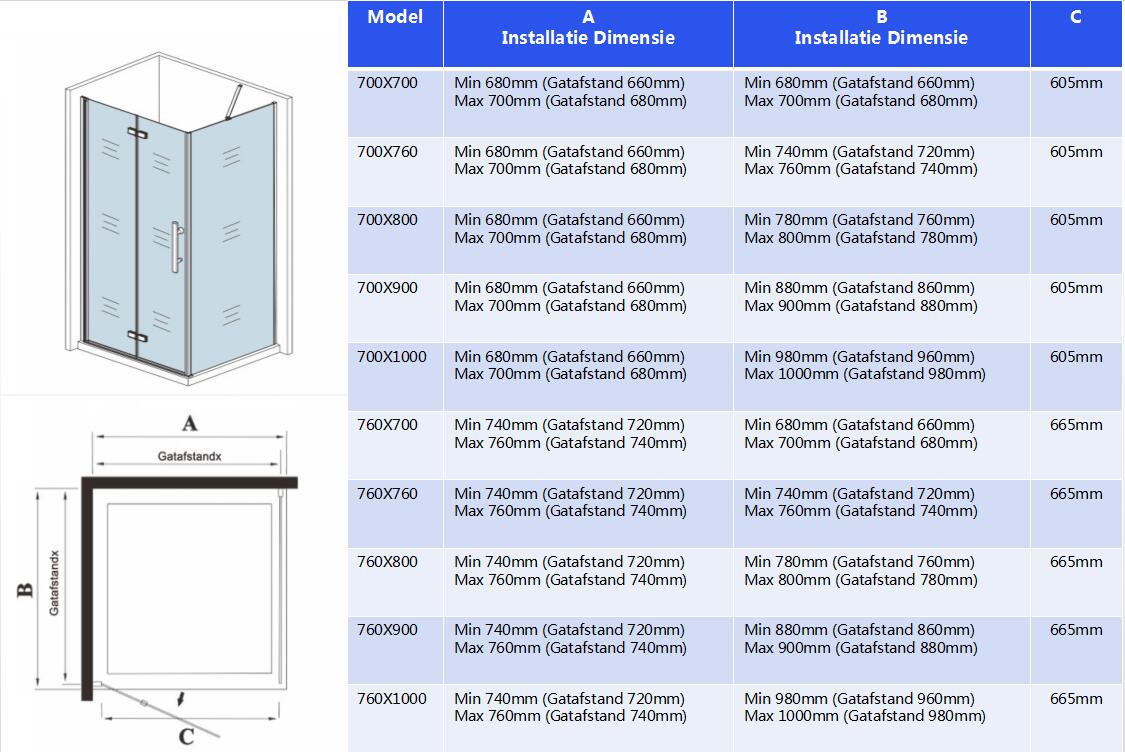 A

Gatafstandx

B

Gatafstandx

C

| Model | A Installatie Dimensie | B Installatie Dimensie | C |
|---|---|---|---|
| 700X700 | Min 680mm (Gatafstand 660mm) Max 700mm (Gatafstand 680mm) | Min 680mm (Gatafstand 660mm) Max 700mm (Gatafstand 680mm) | 605mm |
| 700X760 | Min 680mm (Gatafstand 660mm) Max 700mm (Gatafstand 680mm) | Min 740mm (Gatafstand 720mm) Max 760mm (Gatafstand 740mm) | 605mm |
| 700X800 | Min 680mm (Gatafstand 660mm) Max 700mm (Gatafstand 680mm) | Min 780mm (Gatafstand 760mm) Max 800mm (Gatafstand 780mm) | 605mm |
| 700X900 | Min 680mm (Gatafstand 660mm) Max 700mm (Gatafstand 680mm) | Min 880mm (Gatafstand 860mm) Max 900mm (Gatafstand 880mm) | 605mm |
| 700X1000 | Min 680mm (Gatafstand 660mm) Max 700mm (Gatafstand 680mm) | Min 980mm (Gatafstand 960mm) Max 1000mm (Gatafstand 980mm) | 605mm |
| 760X700 | Min 740mm (Gatafstand 720mm) Max 760mm (Gatafstand 740mm) | Min 680mm (Gatafstand 660mm) Max 700mm (Gatafstand 680mm) | 665mm |
| 760X760 | Min 740mm (Gatafstand 720mm) Max 760mm (Gatafstand 740mm) | Min 740mm (Gatafstand 720mm) Max 760mm (Gatafstand 740mm) | 665mm |
| 760X800 | Min 740mm (Gatafstand 720mm) Max 760mm (Gatafstand 740mm) | Min 780mm (Gatafstand 760mm) Max 800mm (Gatafstand 780mm) | 665mm |
| 760X900 | Min 740mm (Gatafstand 720mm) Max 760mm (Gatafstand 740mm) | Min 880mm (Gatafstand 860mm) Max 900mm (Gatafstand 880mm) | 665mm |
| 760X1000 | Min 740mm (Gatafstand 720mm) Max 760mm (Gatafstand 740mm) | Min 980mm (Gatafstand 960mm) Max 1000mm (Gatafstand 980mm) | 665mm |